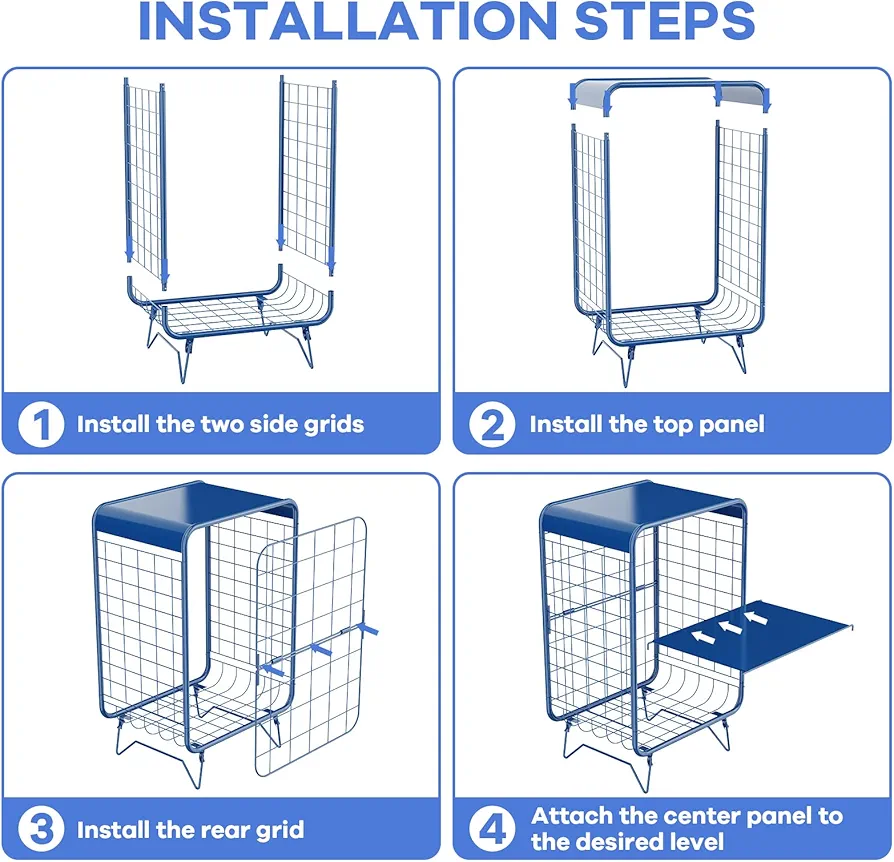 INSTALLATION STEPS

1 Install the two side grids

2 Install the top panel

3 Install the rear grid

4 Attach the center panel to the desired level