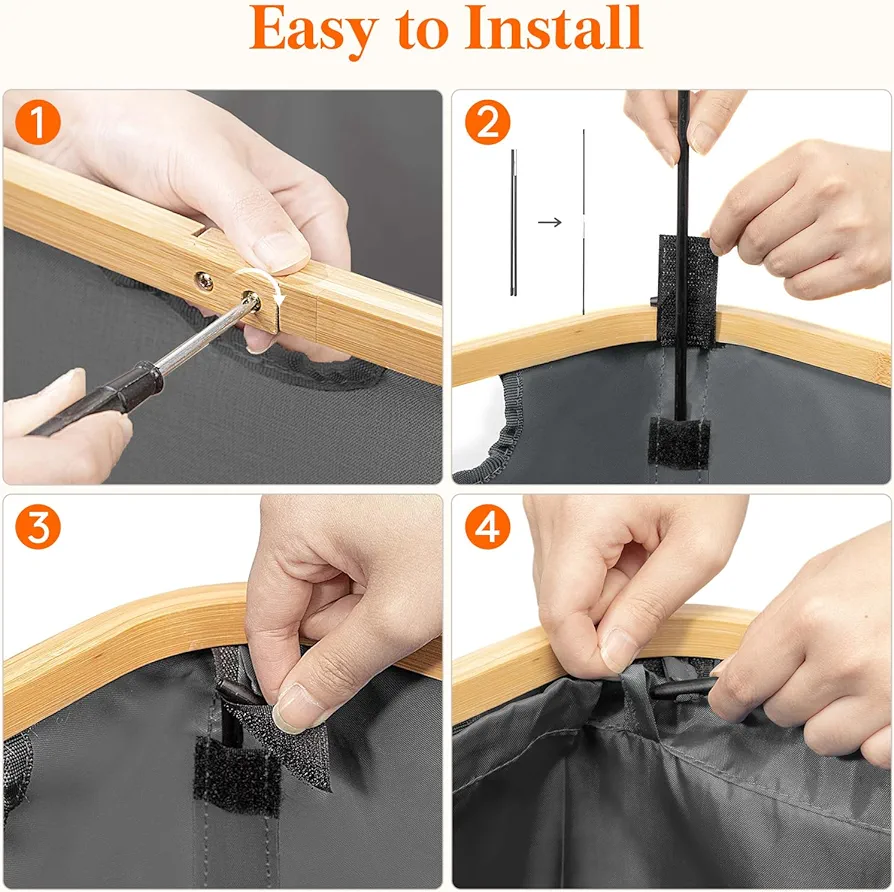 Easy to Install

1

2

3

4