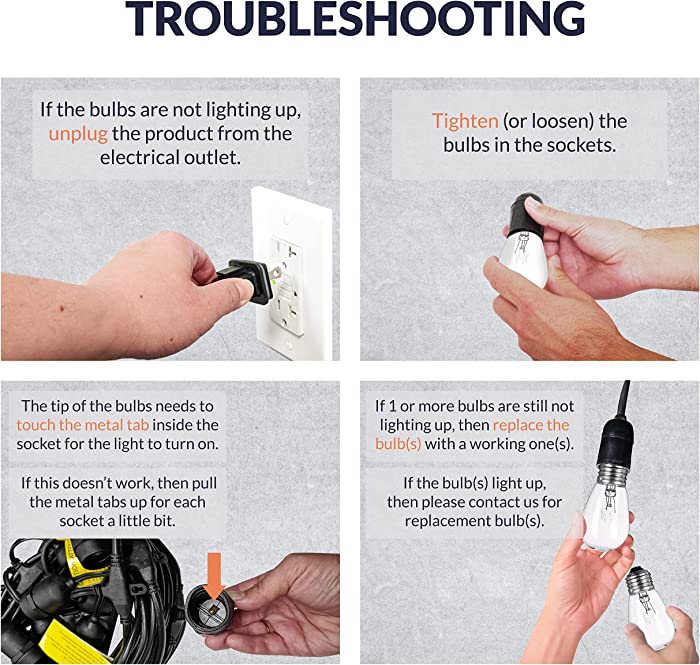 TROUBLESHOOTING

If the bulbs are not lighting up, unplug the product from the electrical outlet.

Tighten (or loosen) the bulbs in the sockets.

The tip of the bulbs needs to touch the metal tab inside the socket for the light to turn on.

If this doesn't work, then pull the metal tabs up for each socket a little bit.

If 1 or more bulbs are still not lighting up, then replace the bulb(s) with a working one(s).

If the bulb(s) light up, then please contact us for replacement bulb(s).