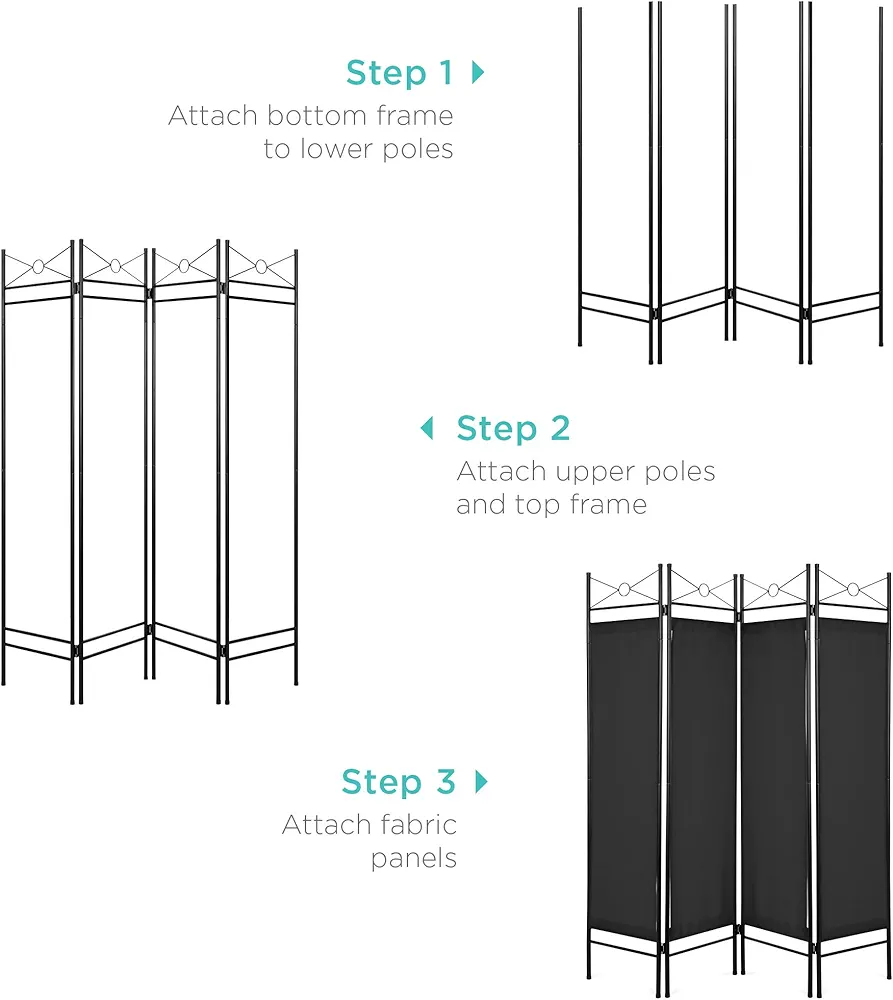 Step 1
Attach bottom frame to lower poles

Step 2
Attach upper poles and top frame

Step 3
Attach fabric panels