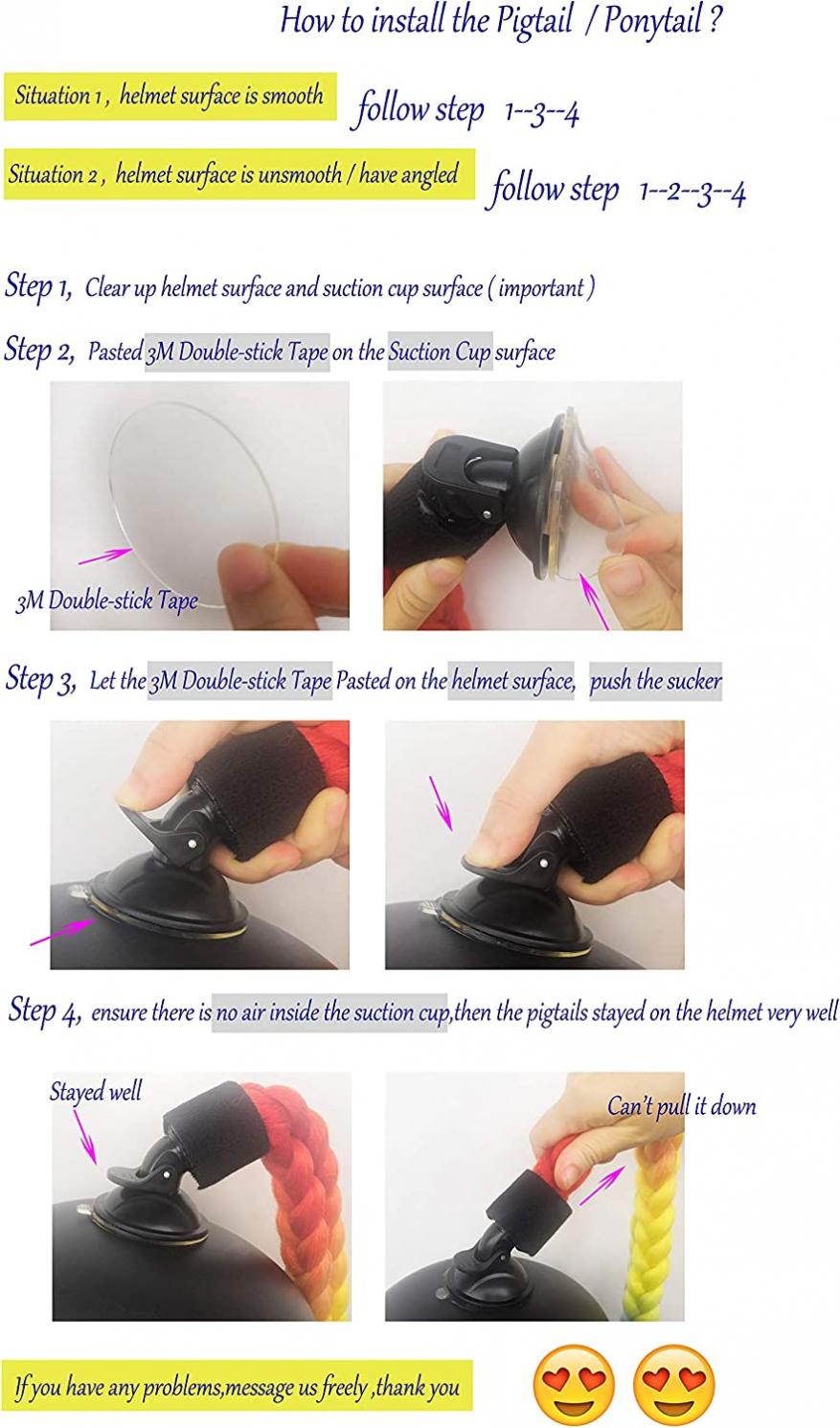 How to install the Pigtail / Ponytail ?

Situation 1 , helmet surface is smooth

follow step 1--3--4

Situation 2 , helmet surface is unsmooth / have angled

follow step 1--2--3--4

Step 1, Clear up helmet surface and suction cup surface ( important )

Step 2, Pasted 3M Double-stick Tape on the Suction Cup surface

3M Double-stick Tape

Step 3, Let the 3M Double-stick Tape Pasted on the helmet surface, push the sucker

Step 4, ensure there is no air inside the suction cup,then the pigtails stayed on the helmet very well

Stayed well

Can't pull it down

If you have any problems,message us freely ,thank you