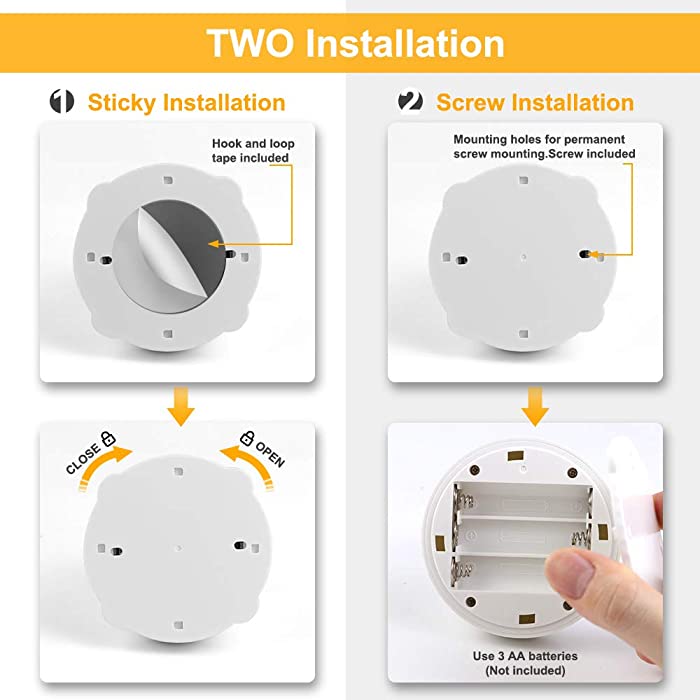 TWO Installation

1 Sticky Installation

Hook and loop tape included

CLOSE

OPEN

2 Screw Installation

Mounting holes for permanent screw mounting.Screw included

Use 3 AA batteries (Not included)