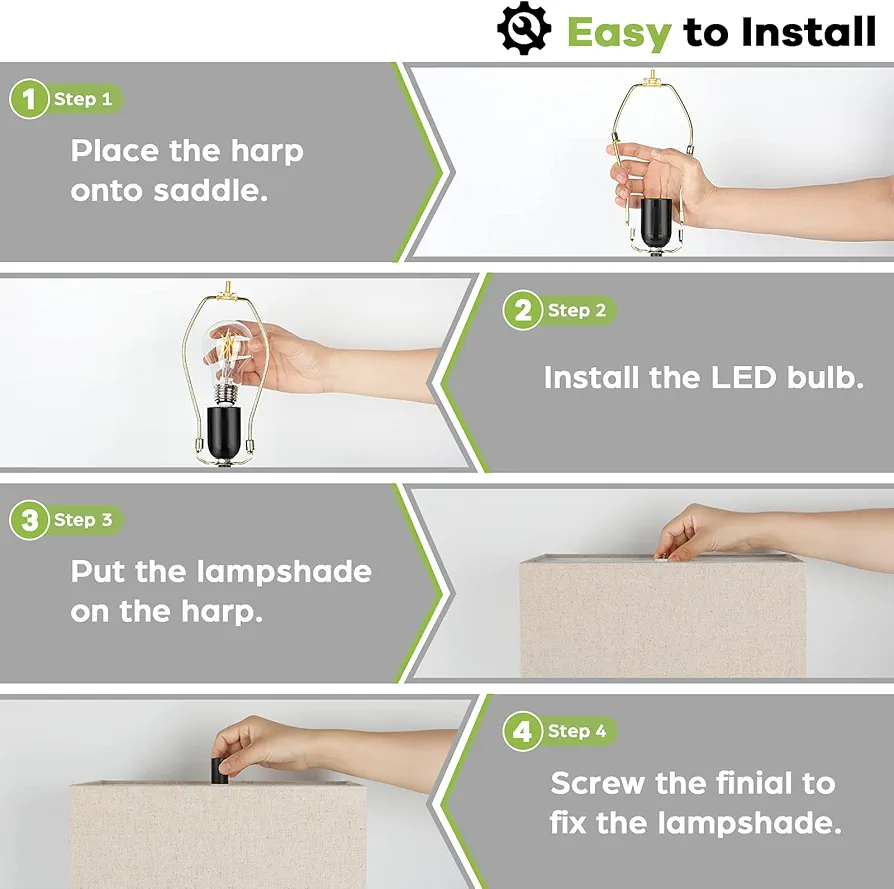 Easy to Install

1 Step 1

Place the harp onto saddle.

2 Step 2

Install the LED bulb.

3 Step 3

Put the lampshade on the harp.

4 Step 4

Screw the finial to fix the lampshade.