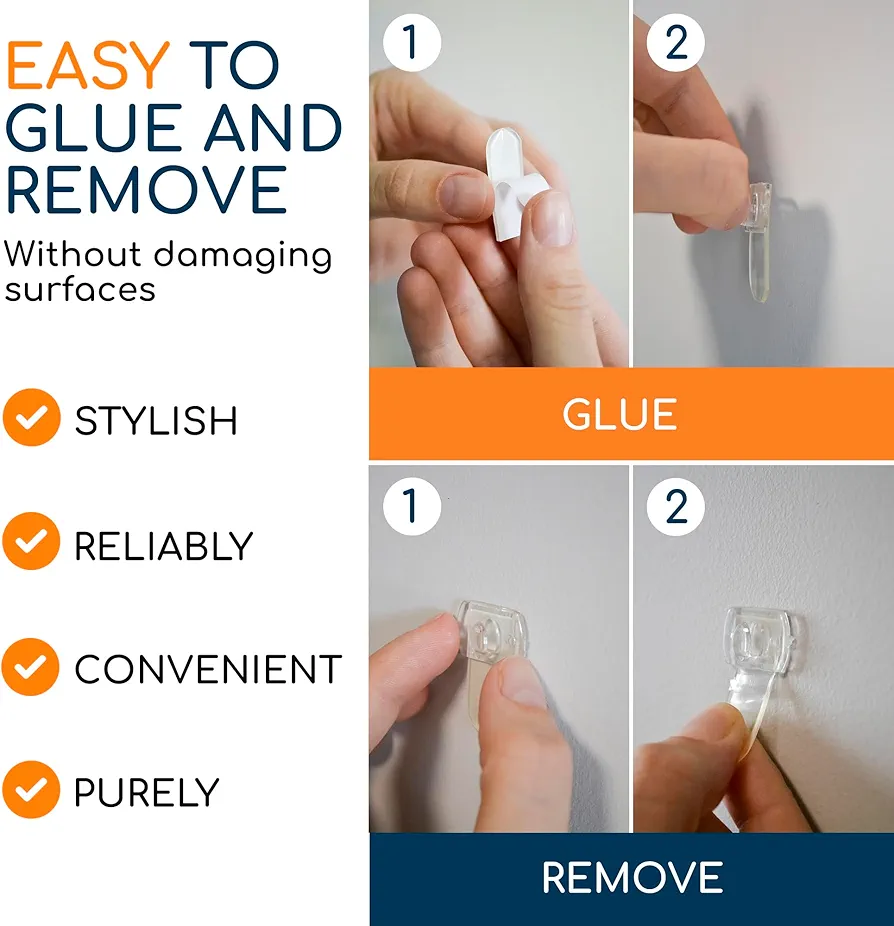 EASY TO GLUE AND REMOVE
Without damaging surfaces

STYLISH

RELIABLY

CONVENIENT

PURELY

1

2

GLUE

1

2

REMOVE