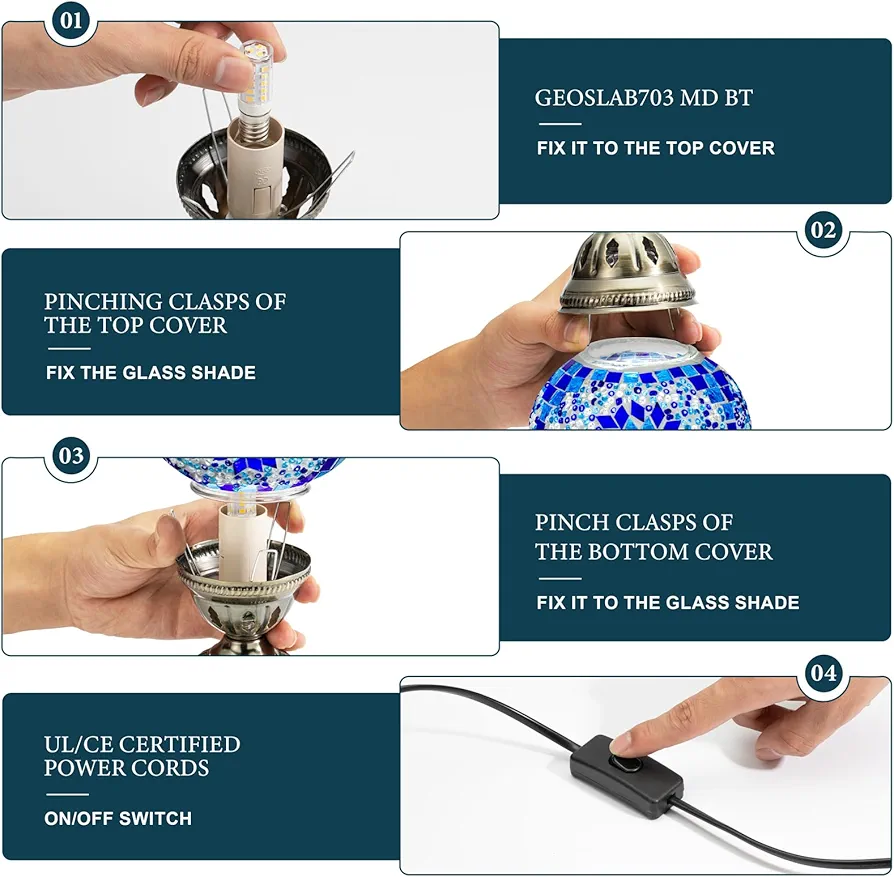 01

GEOSLAB703 MD BT

FIX IT TO THE TOP COVER

02

PINCHING CLASPS OF THE TOP COVER

FIX THE GLASS SHADE

03

PINCH CLASPS OF THE BOTTOM COVER

FIX IT TO THE GLASS SHADE

04

UL/CE CERTIFIED POWER CORDS

ON/OFF SWITCH