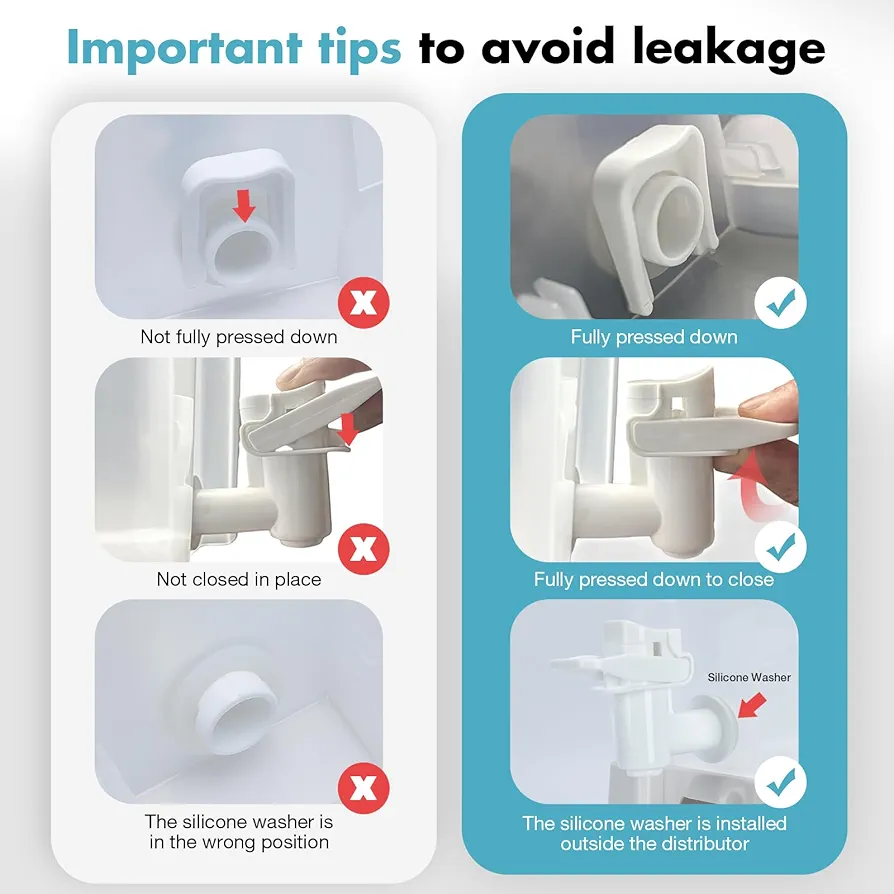 Important tips to avoid leakage

Not fully pressed down

Not closed in place

The silicone washer is in the wrong position

Fully pressed down

Fully pressed down to close

Silicone Washer

The silicone washer is installed outside the distributor