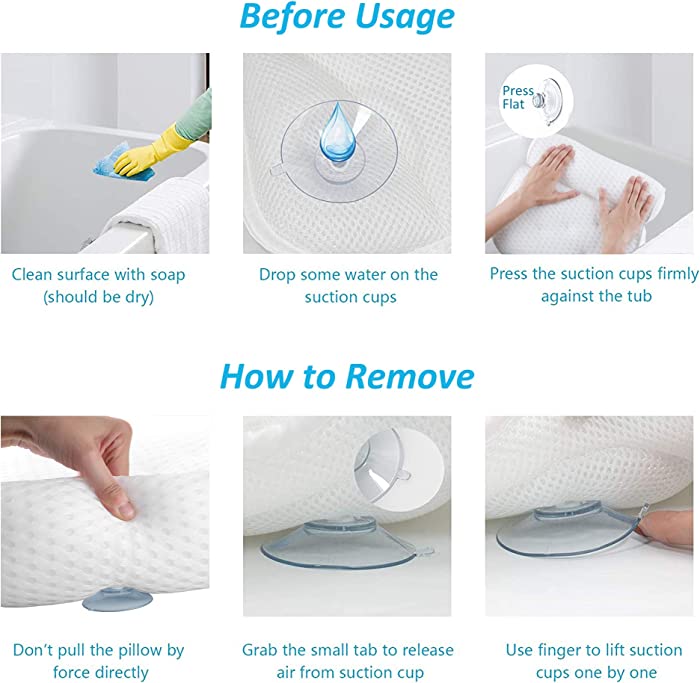 Before Usage

Clean surface with soap (should be dry)

Drop some water on the suction cups

Press Flat

Press the suction cups firmly against the tub

How to Remove

Don't pull the pillow by force directly

Grab the small tab to release air from suction cup

Use finger to lift suction cups one by one