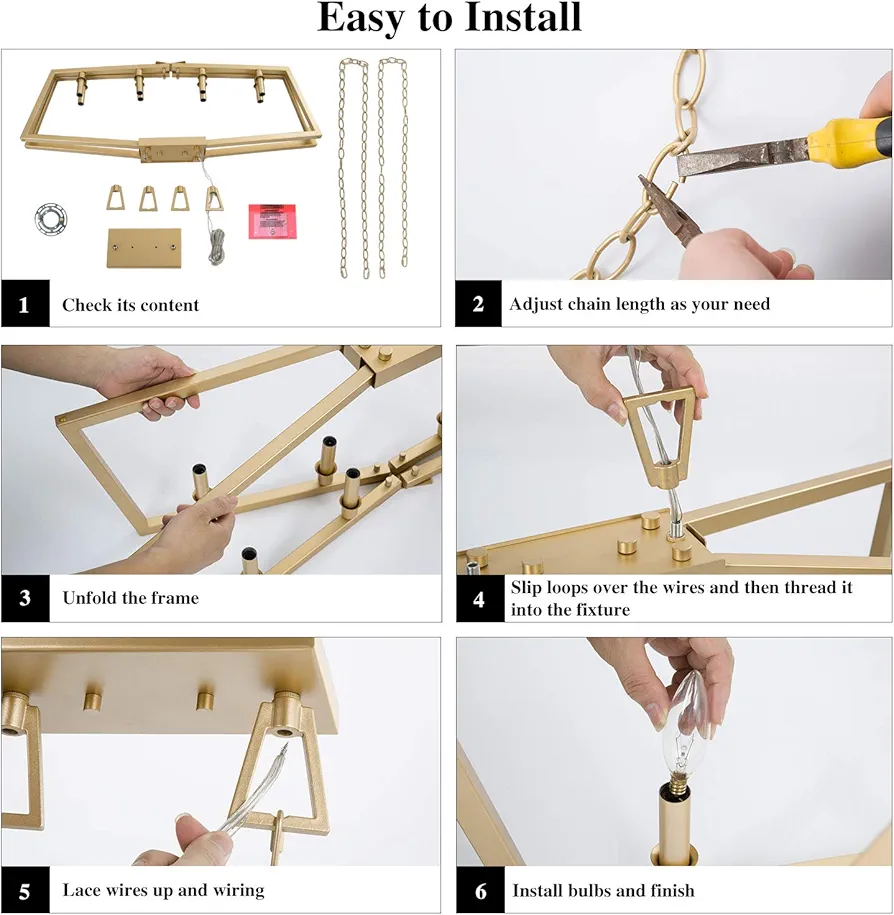 Easy to Install

1 Check its content

2 Adjust chain length as your need

3 Unfold the frame

4 Slip loops over the wires and then thread it into the fixture

5 Lace wires up and wiring

6 Install bulbs and finish