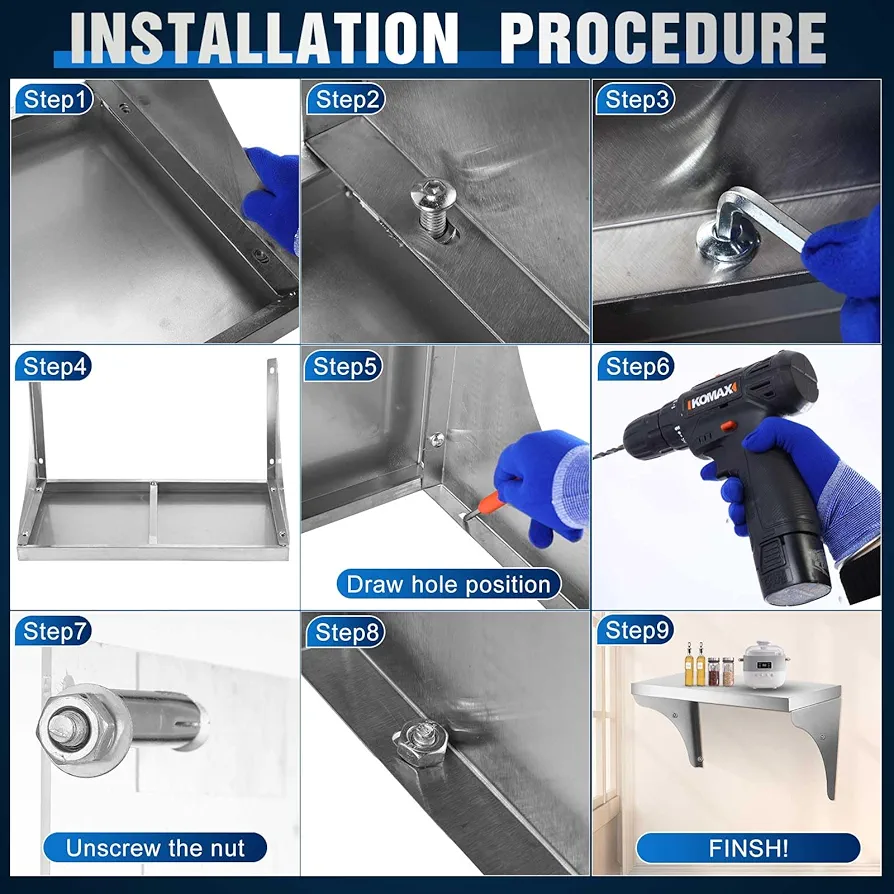 INSTALLATION PROCEDURE

Step1

Step2

Step3

Step4

Step5

Draw hole position

Step6

KOMAX

Step7

Unscrew the nut

Step8

Step9

FINSH!