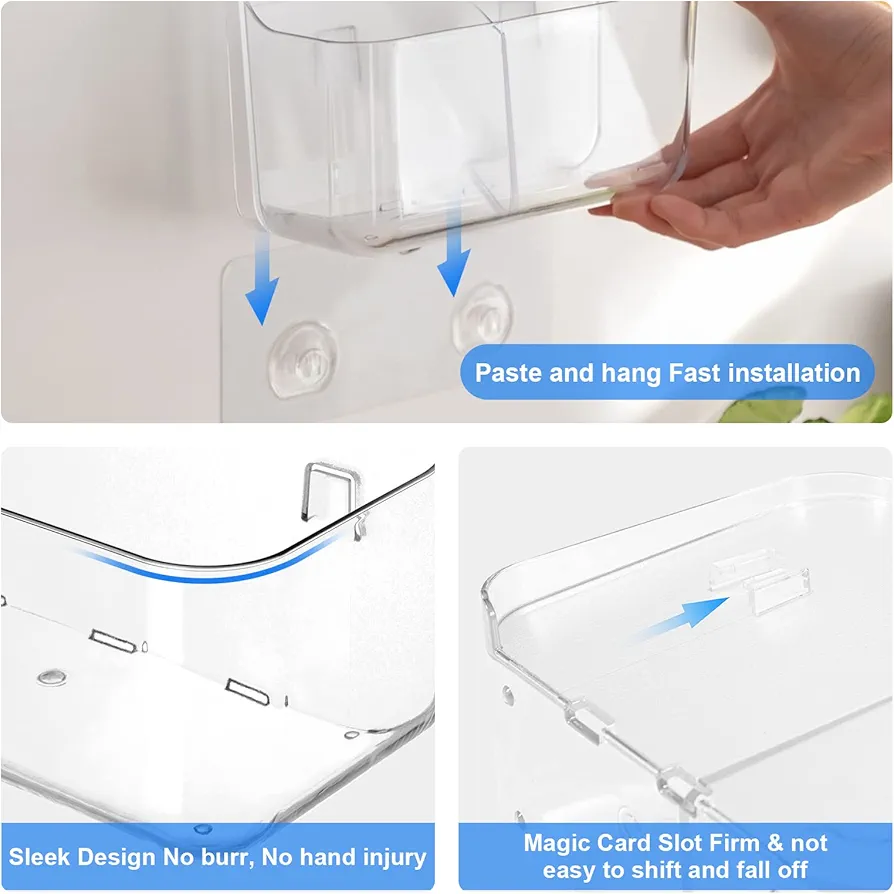 Paste and hang Fast installation

Sleek Design No burr, No hand injury

Magic Card Slot Firm & not easy to shift and fall off