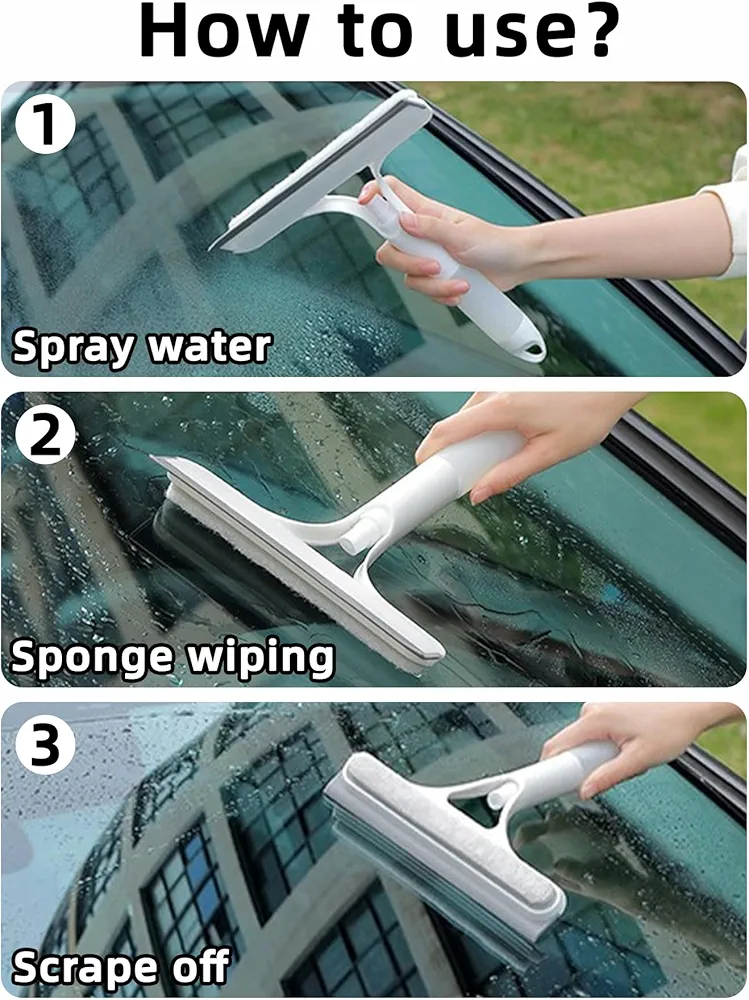 How to use?

1
Spray water

2
Sponge wiping

3
Scrape off