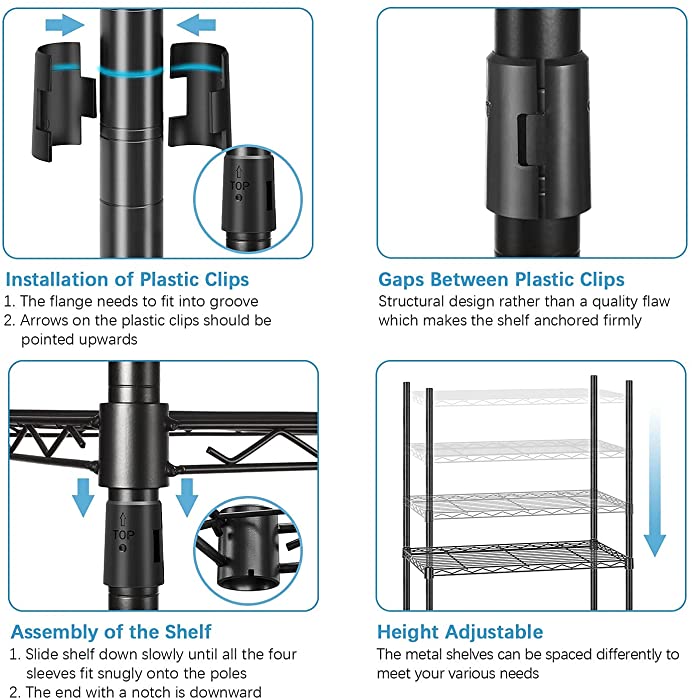 TOP

Installation of Plastic Clips
1. The flange needs to fit into groove
2. Arrows on the plastic clips should be pointed upwards

Gaps Between Plastic Clips
Structural design rather than a quality flaw which makes the shelf anchored firmly

TOP

Assembly of the Shelf
1. Slide shelf down slowly until all the four sleeves fit snugly onto the poles
2. The end with a notch is downward

Height Adjustable
The metal shelves can be spaced differently to meet your various needs