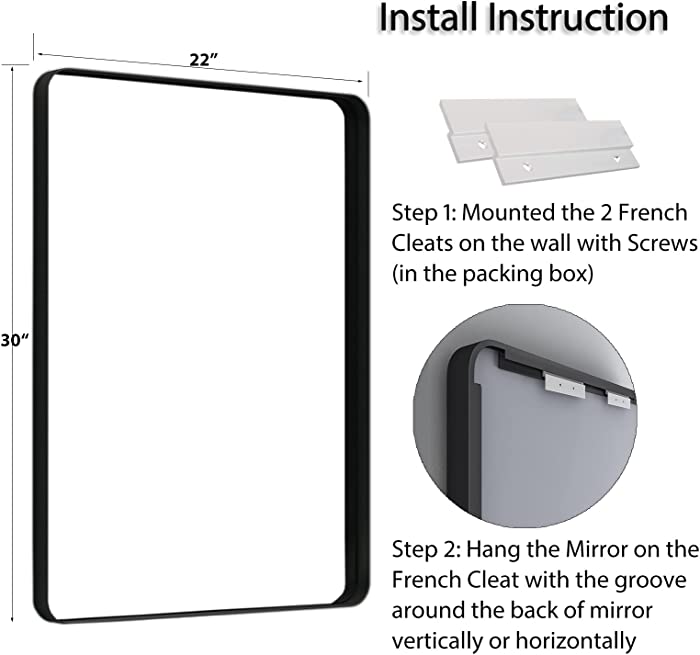 Install Instruction

22”

30”

Step 1: Mounted the 2 French Cleats on the wall with Screws (in the packing box)

Step 2: Hang the Mirror on the French Cleat with the groove around the back of mirror vertically or horizontally