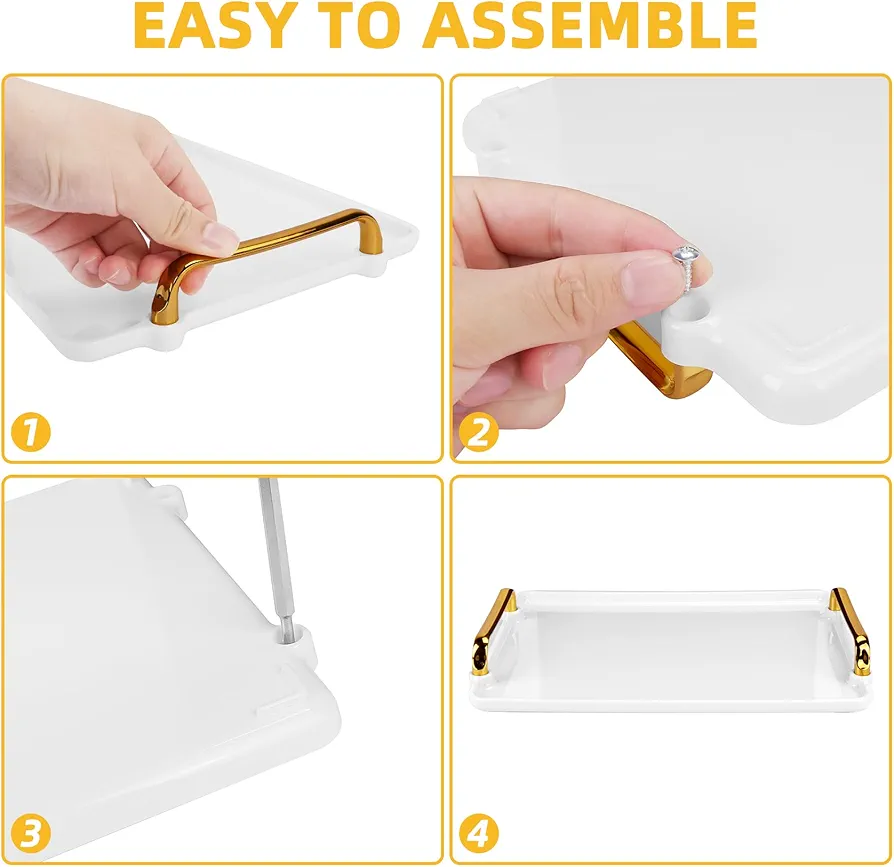 EASY TO ASSEMBLE

1

2

3

4