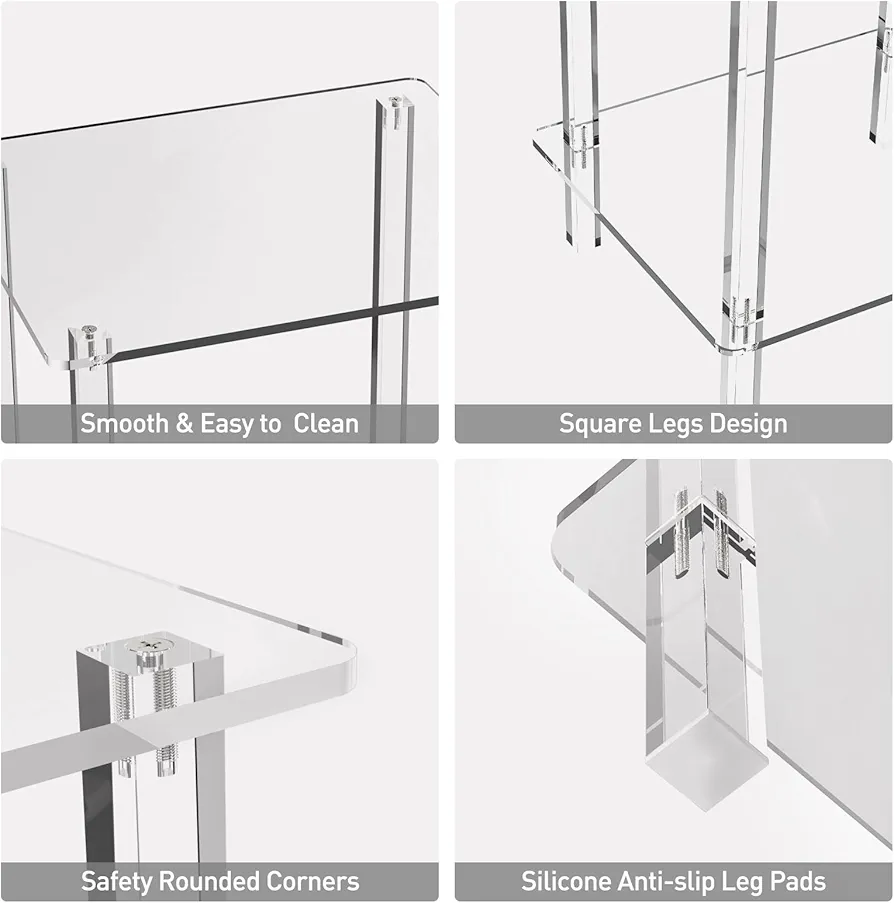 Smooth & Easy to  Clean

Square Legs Design

Safety Rounded Corners

Silicone Anti-slip Leg Pads