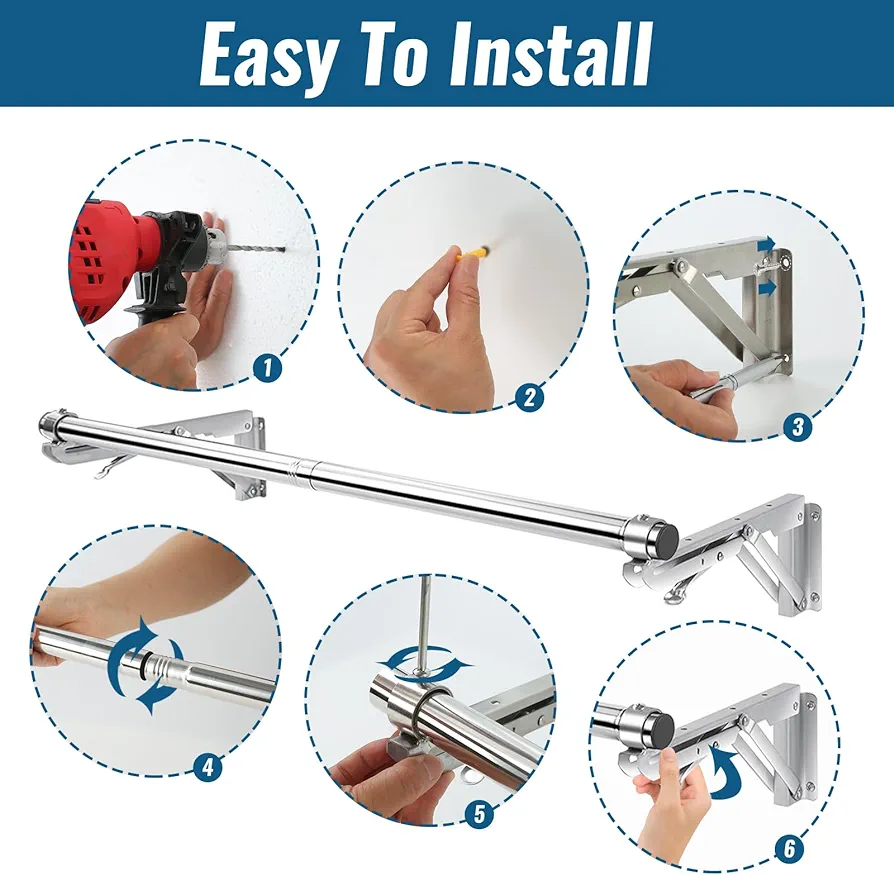 Easy To Install

1

2

3

4

5

6