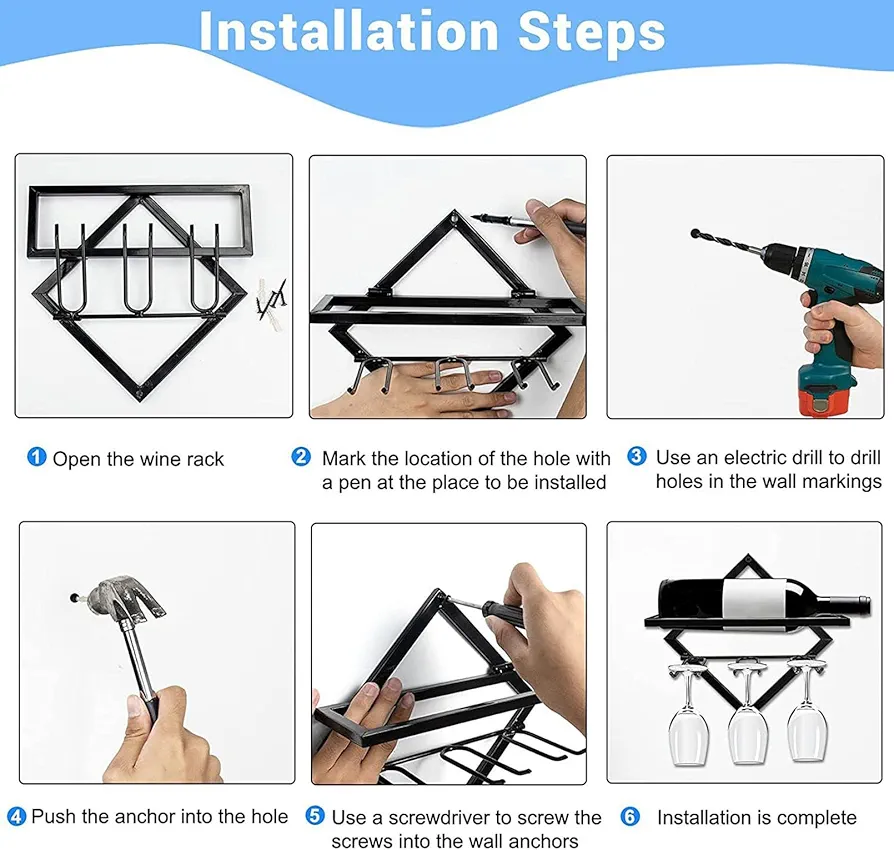 Installation Steps

1 Open the wine rack

2 Mark the location of the hole with a pen at the place to be installed

3 Use an electric drill to drill holes in the wall markings

4 Push the anchor into the hole

5 Use a screwdriver to screw the screws into the wall anchors

6 Installation is complete