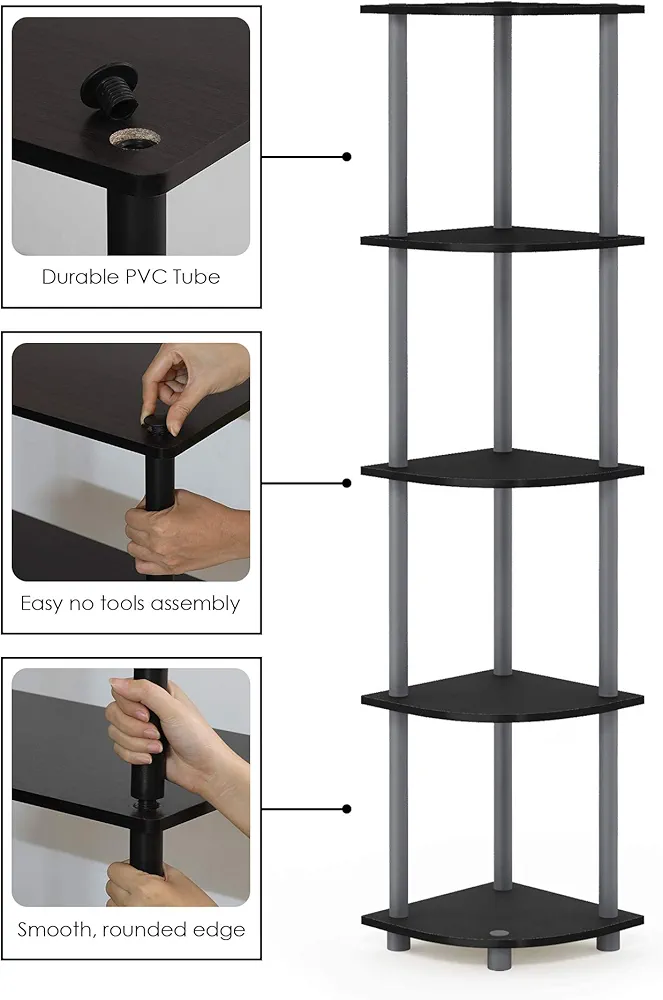 Durable PVC Tube

Easy no tools assembly

Smooth, rounded edge