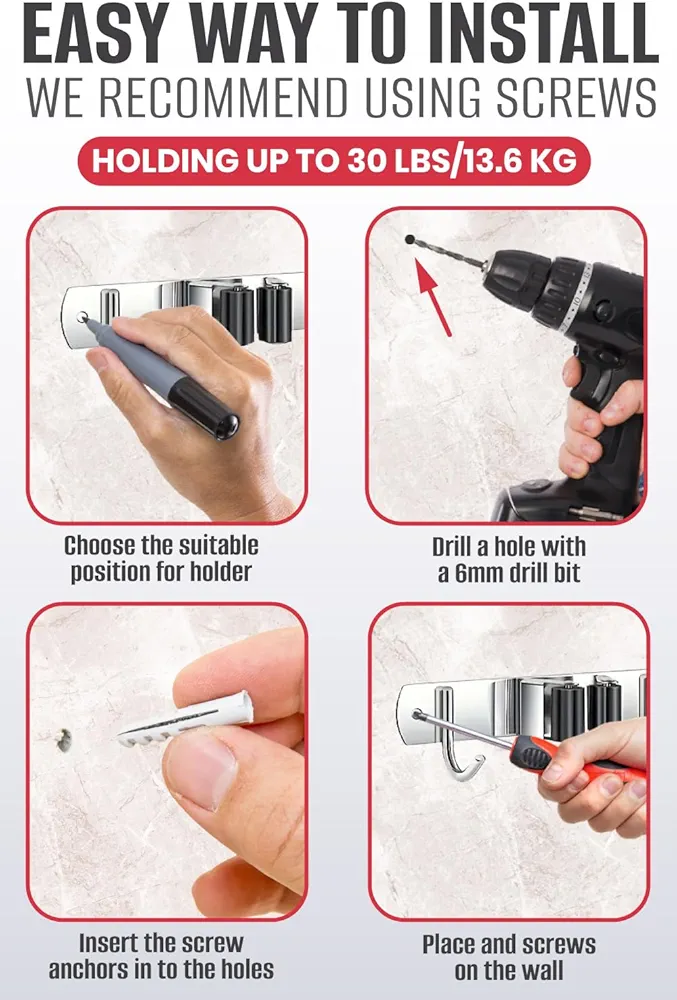 EASY WAY TO INSTALL
WE RECOMMEND USING SCREWS

HOLDING UP TO 30 LBS/13.6 KG

Choose the suitable position for holder

Drill a hole with a 6mm drill bit

Insert the screw anchors in to the holes

Place and screws on the wall