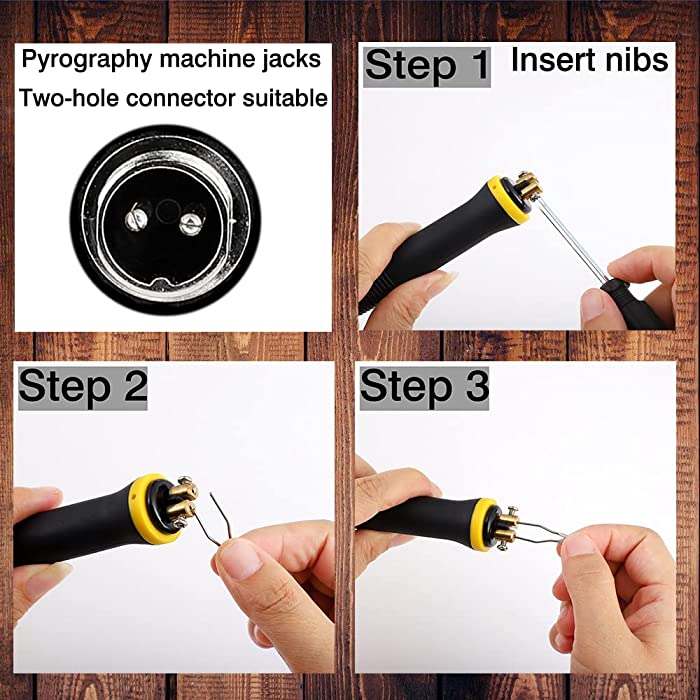 Pyrography machine jacks
Two-hole connector suitable

Step 1 Insert nibs

Step 2

Step 3