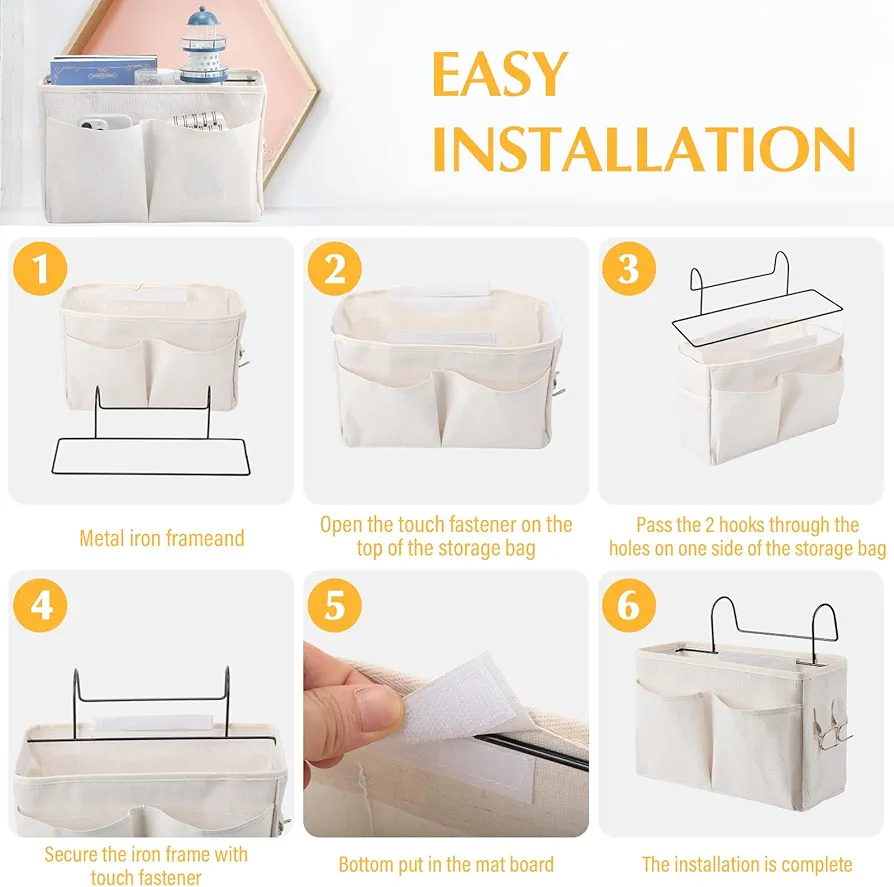 EASY INSTALLATION

1
Metal iron frameand

2
Open the touch fastener on the top of the storage bag

3
Pass the 2 hooks through the holes on one side of the storage bag

4
Secure the iron frame with touch fastener

5
Bottom put in the mat board

6
The installation is complete