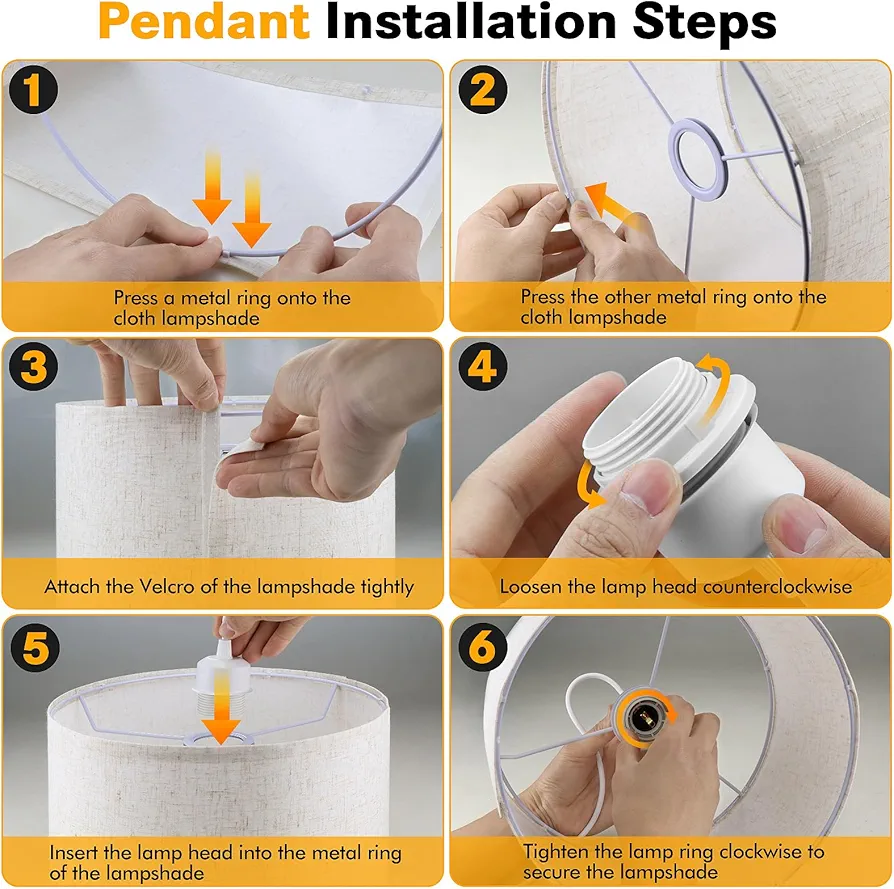 Pendant Installation Steps

1
Press a metal ring onto the cloth lampshade

2
Press the other metal ring onto the cloth lampshade

3
Attach the Velcro of the lampshade tightly

4
Loosen the lamp head counterclockwise

5
Insert the lamp head into the metal ring of the lampshade

6
Tighten the lamp ring clockwise to secure the lampshade