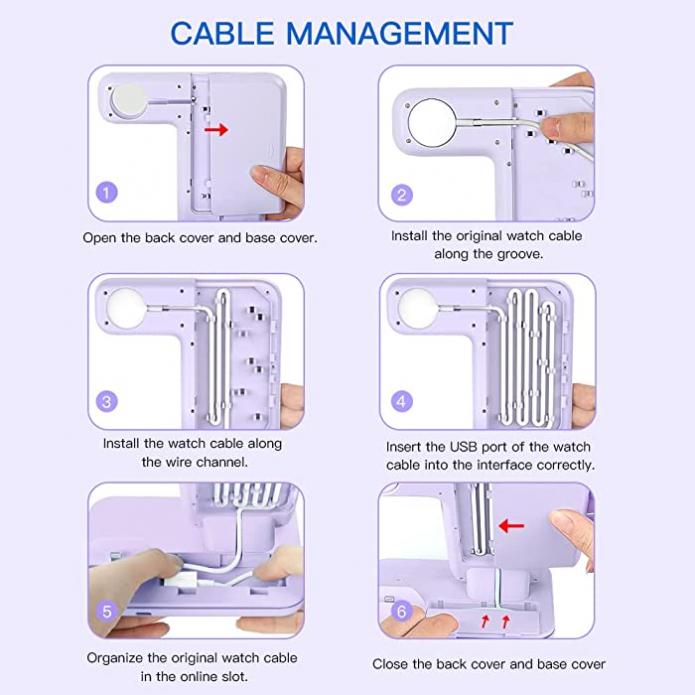 CABLE MANAGEMENT

1

Open the back cover and base cover.

2

Install the original watch cable along the groove.

3

Install the watch cable along the wire channel.

4

Insert the USB port of the watch cable into the interface correctly.

5

Organize the original watch cable in the online slot.

6

Close the back cover and base cover