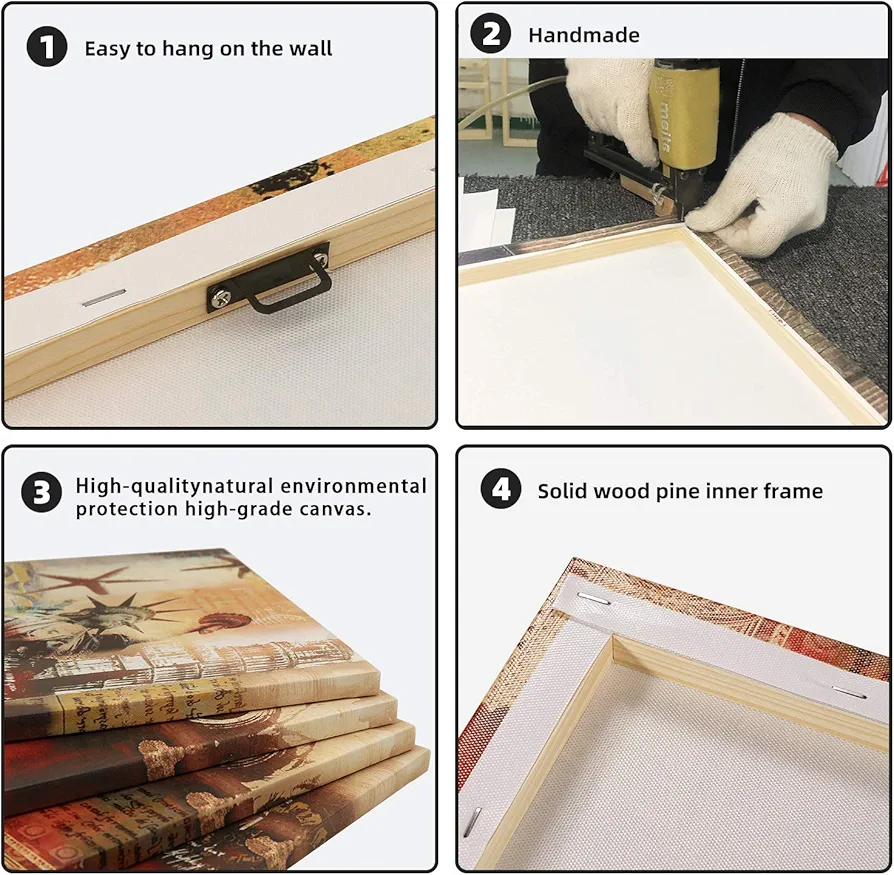 1 Easy to hang on the wall

2 Handmade

meite

3 High-qualitynatural environmental protection high-grade canvas.

4 Solid wood pine inner frame