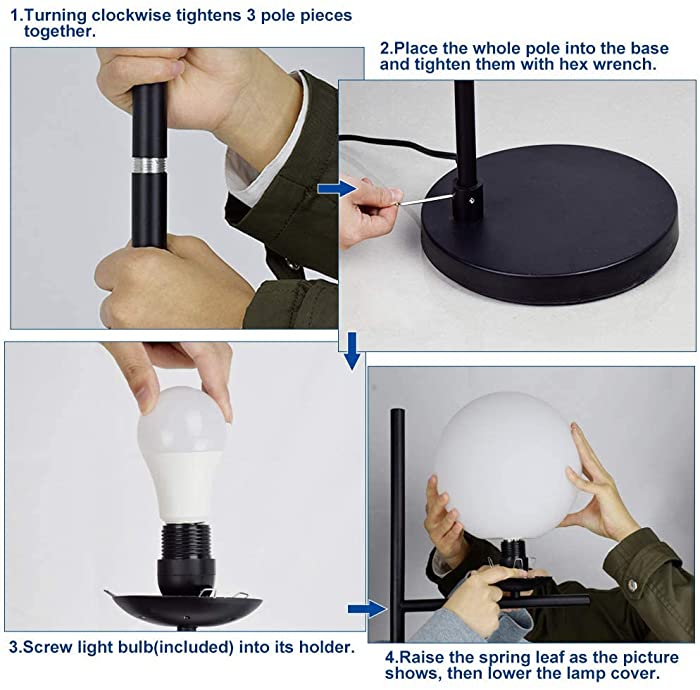 1.Turning clockwise tightens 3 pole pieces together.

2.Place the whole pole into the base and tighten them with hex wrench.

3.Screw light bulb(included) into its holder.

4.Raise the spring leaf as the picture shows, then lower the lamp cover.