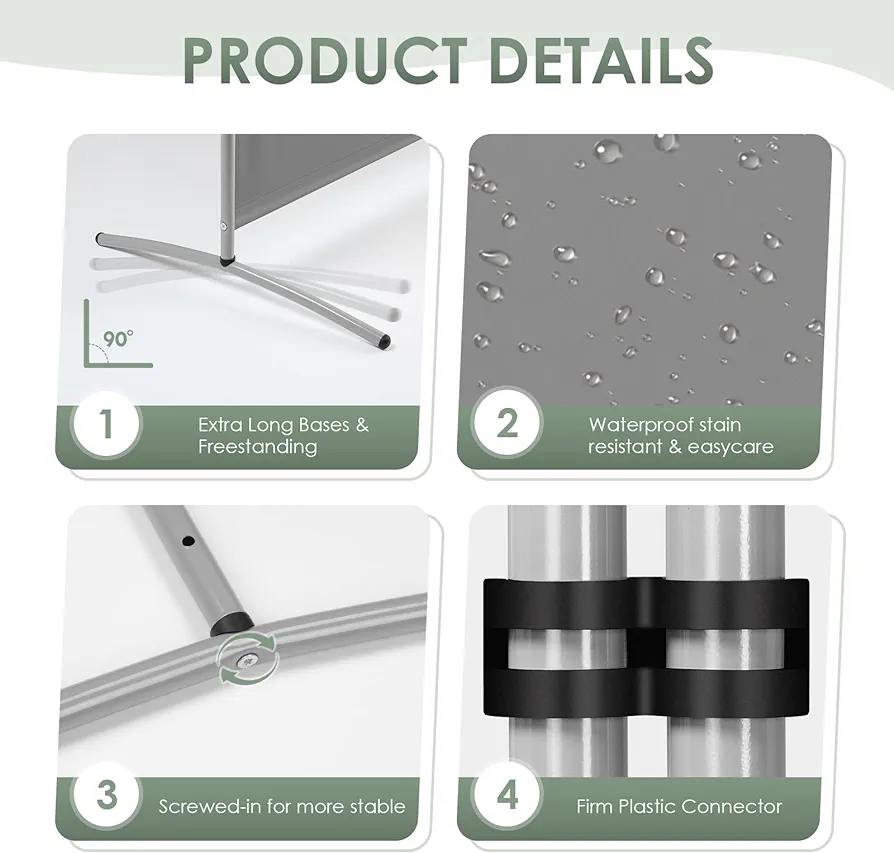 PRODUCT DETAILS

90°

1 Extra Long Bases & Freestanding

2 Waterproof stain resistant & easycare

3 Screwed-in for more stable

4 Firm Plastic Connector