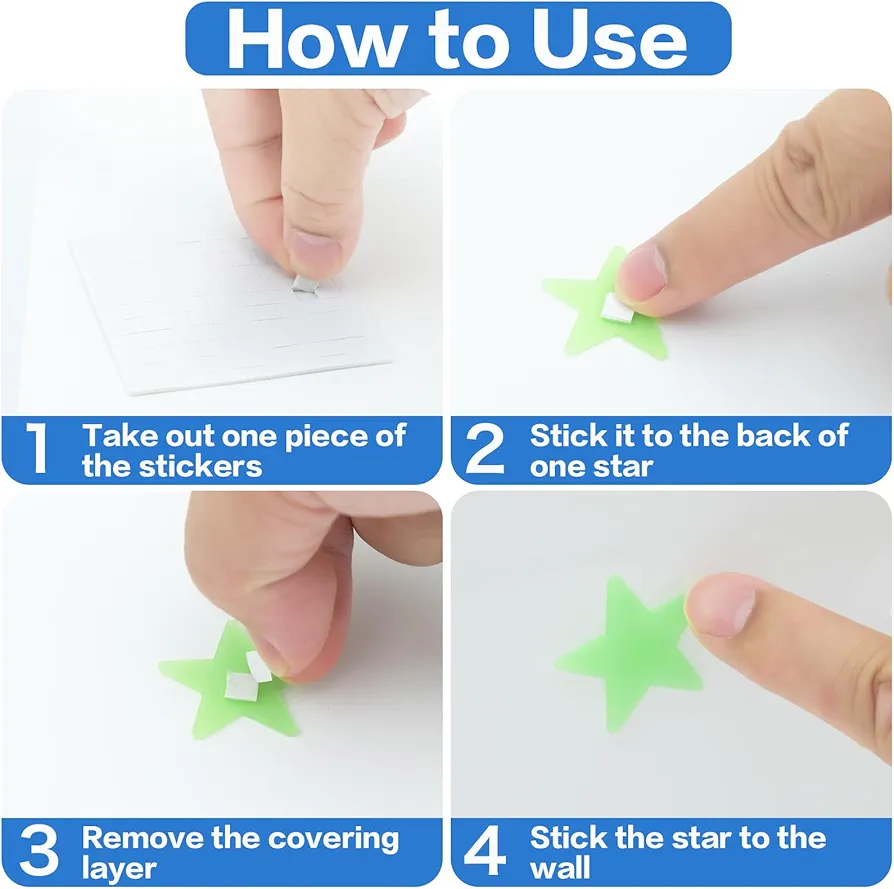 How to Use

1 Take out one piece of the stickers

2 Stick it to the back of one star

3 Remove the covering layer

4 Stick the star to the wall