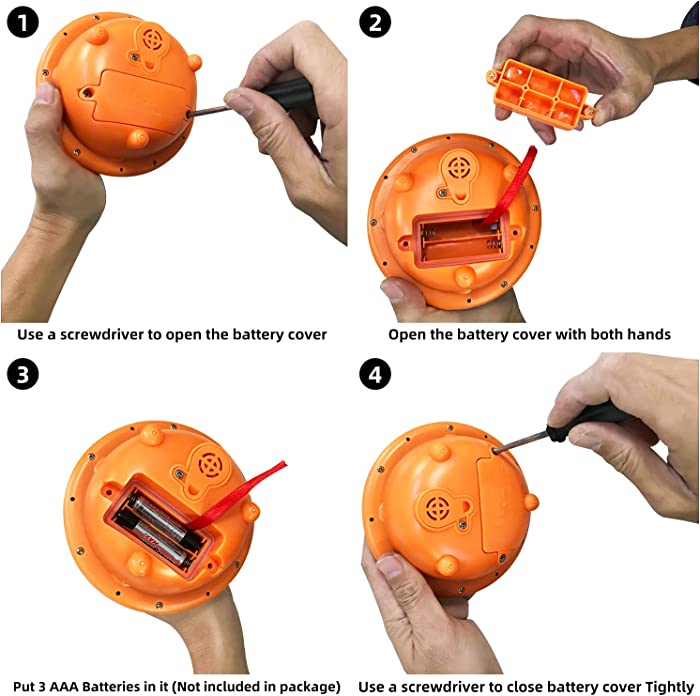 1

Use a screwdriver to open the battery cover

2

Open the battery cover with both hands

3

Put 3 AAA Batteries in it (Not included in package)

4

Use a screwdriver to close battery cover Tightly