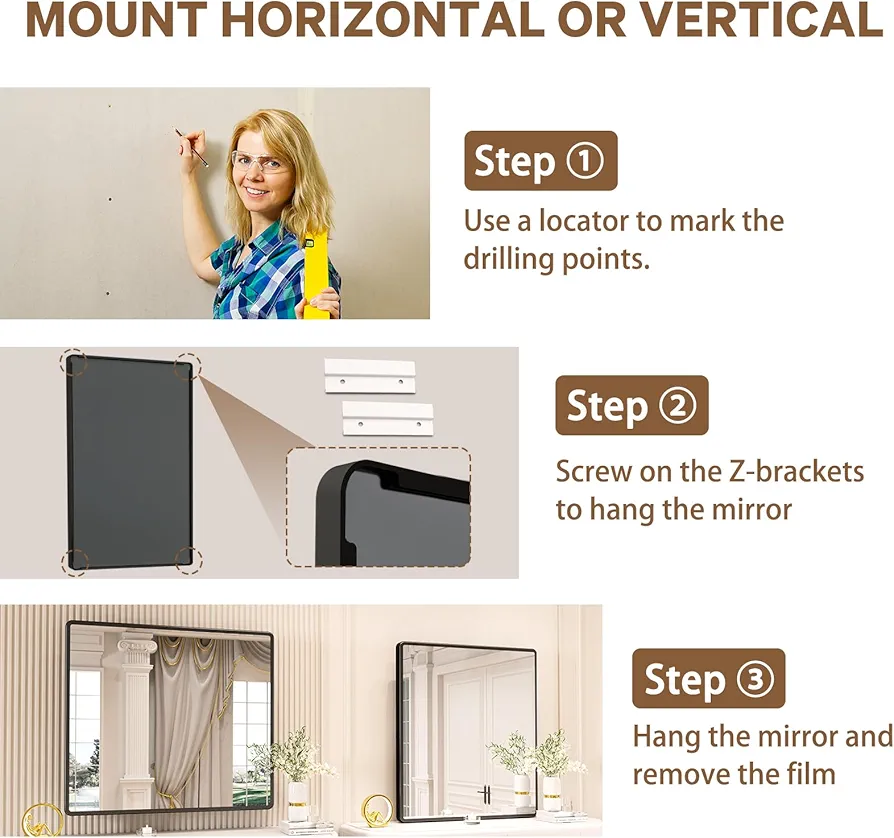 MOUNT HORIZONTAL OR VERTICAL

Step ①

Use a locator to mark the drilling points.

Step ②

Screw on the Z-brackets to hang the mirror

Step ③

Hang the mirror and remove the film