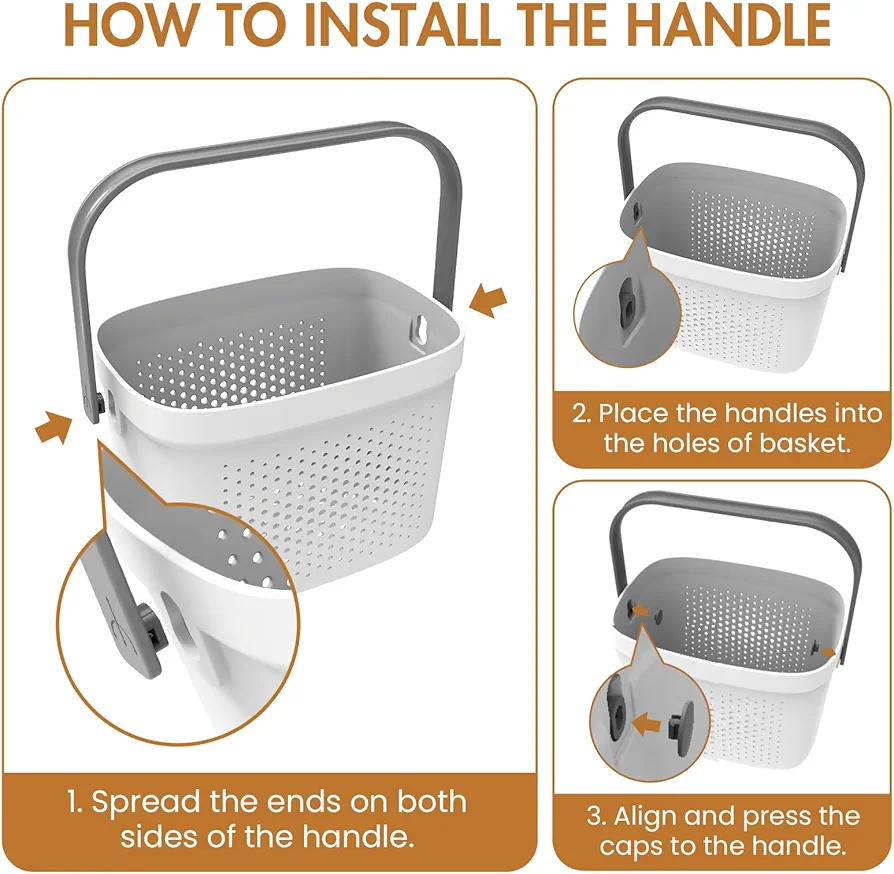 HOW TO INSTALL THE HANDLE

1. Spread the ends on both sides of the handle.

2. Place the handles into the holes of basket.

3. Align and press the caps to the handle.