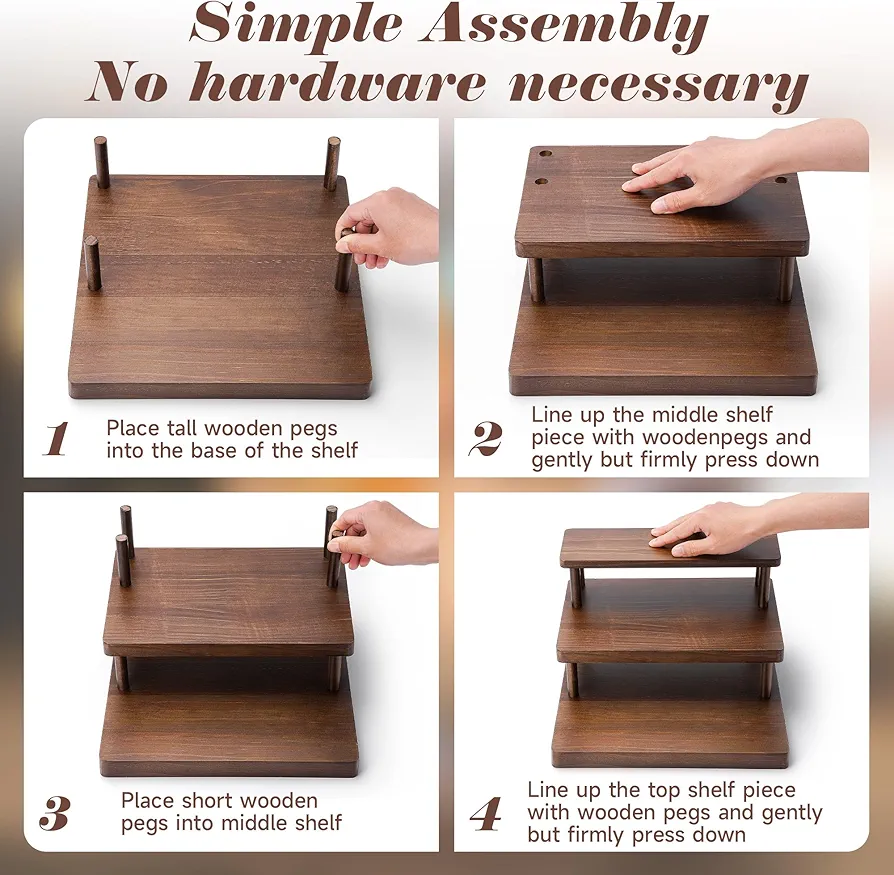 Simple Assembly
No hardware necessary

1 Place tall wooden pegs into the base of the shelf

2 Line up the middle shelf piece with woodenpegs and gently but firmly press down

3 Place short wooden pegs into middle shelf

4 Line up the top shelf piece with wooden pegs and gently but firmly press down