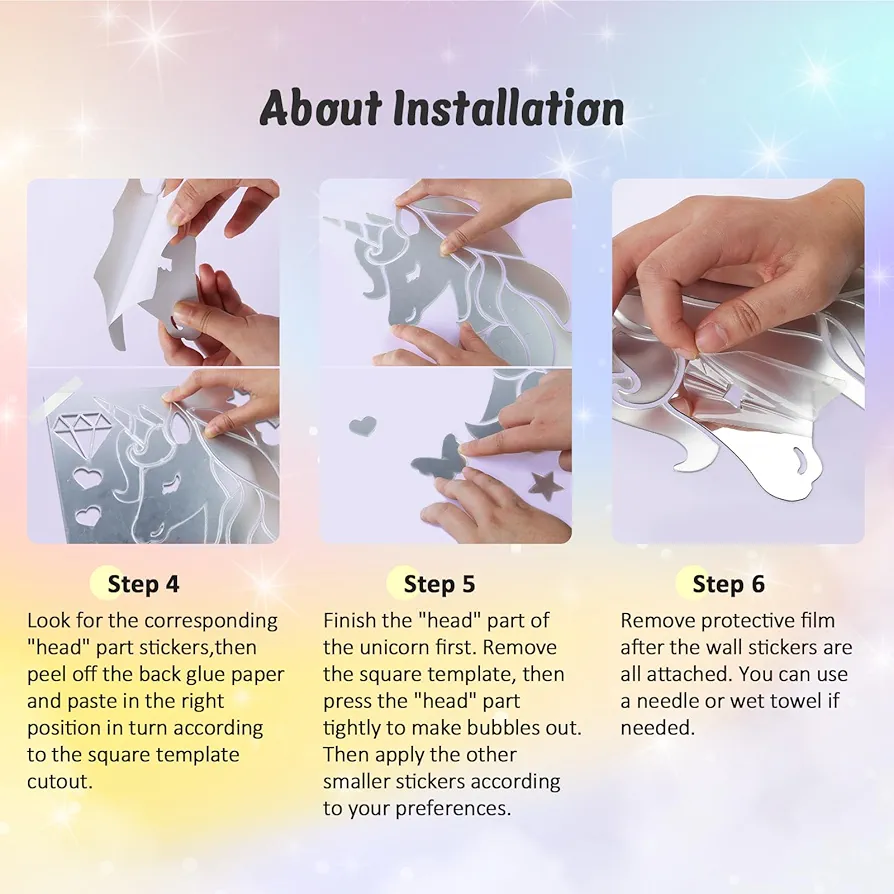 About Installation

Step 4

Look for the corresponding "head" part stickers,then peel off the back glue paper and paste in the right position in turn according to the square template cutout.

Step 5

Finish the "head" part of the unicorn first. Remove the square template, then press the "head" part tightly to make bubbles out. Then apply the other smaller stickers according to your preferences.

Step 6

Remove protective film after the wall stickers are all attached. You can use a needle or wet towel if needed.