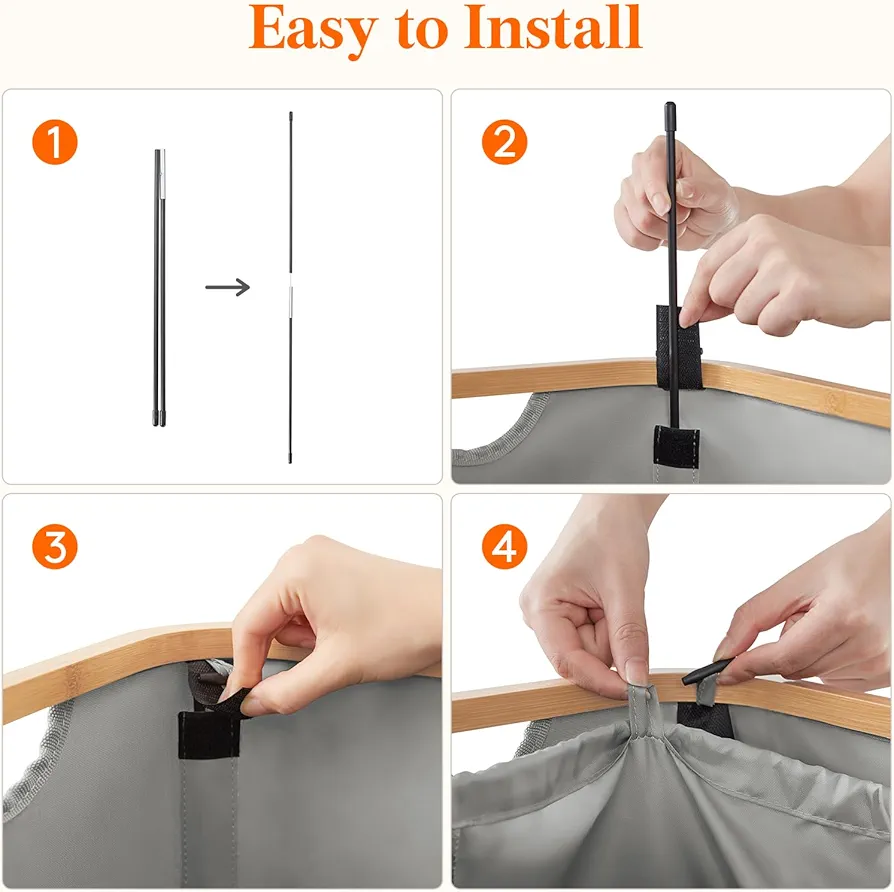 Easy to Install

1

2

3

4