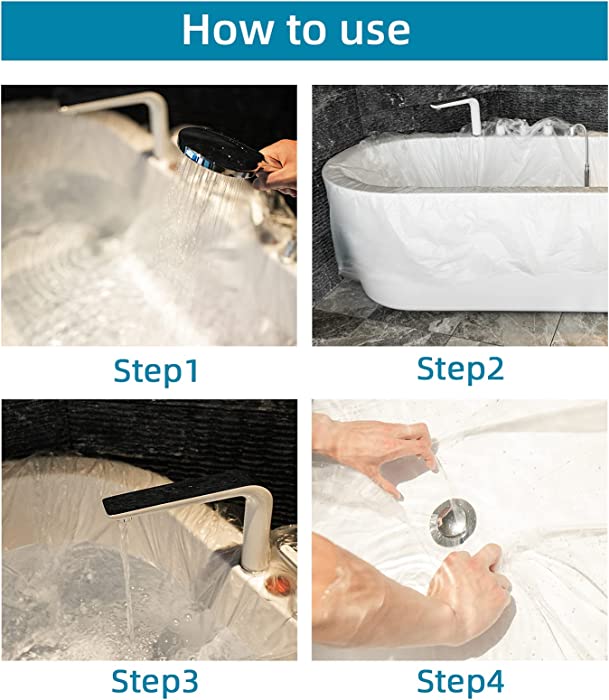 How to use

Step1

Step2

Step3

Step4