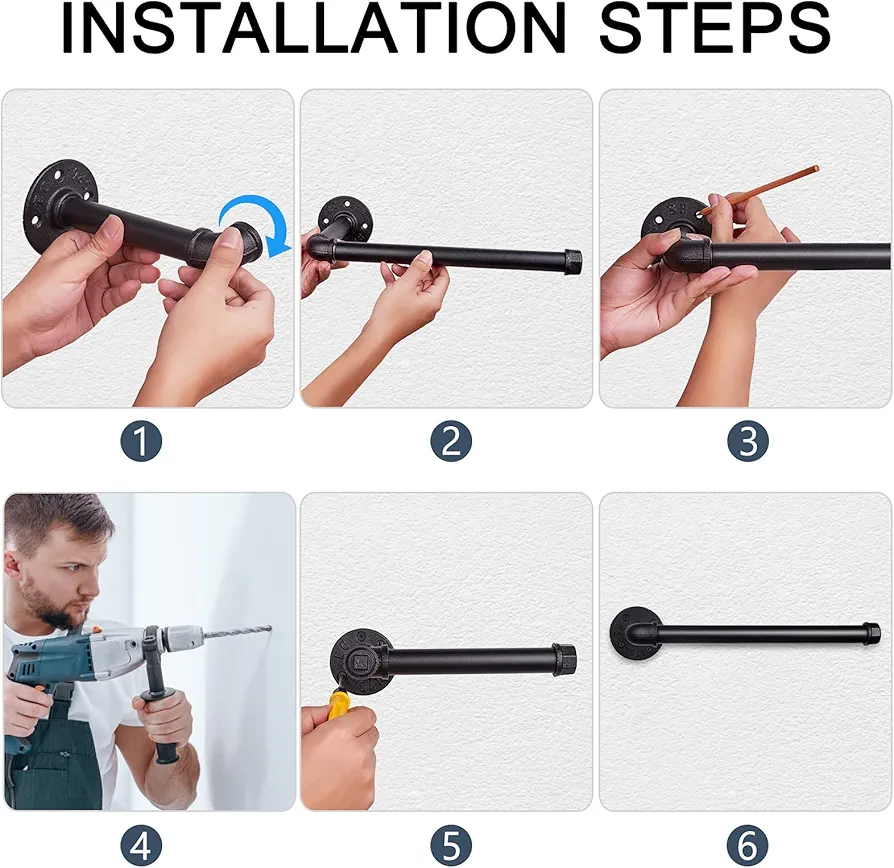 INSTALLATION STEPS

1

2

3

4

5

6