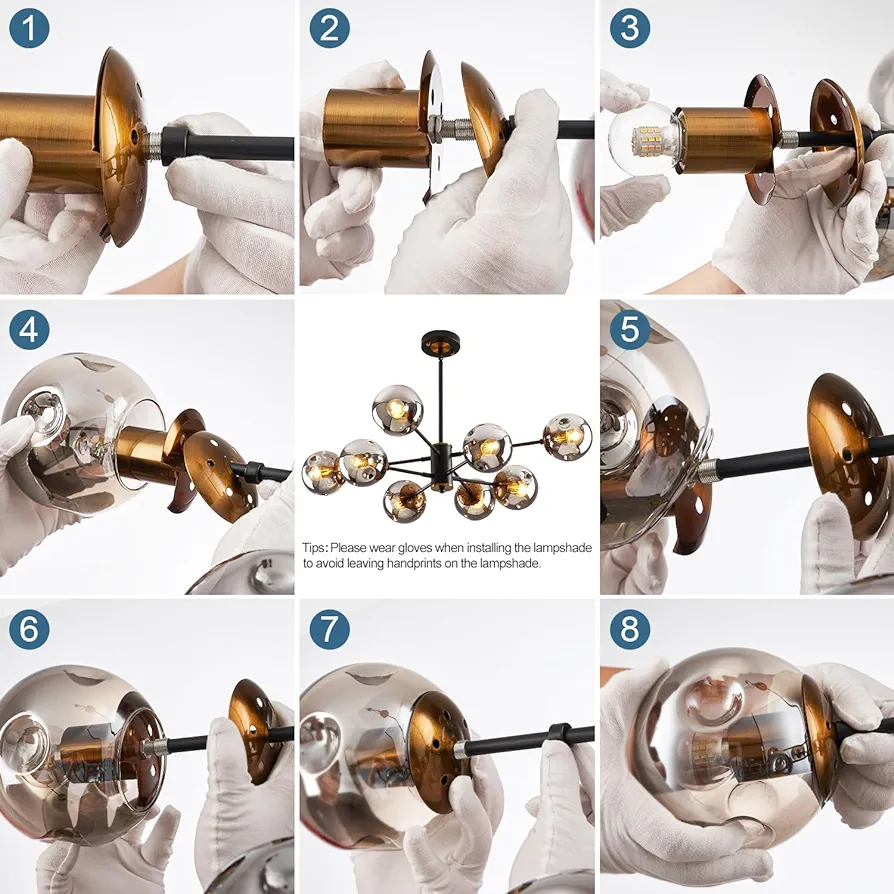 1

2

3

4

Tips: Please wear gloves when installing the lampshade to avoid leaving handprints on the lampshade.

5

6

7

8