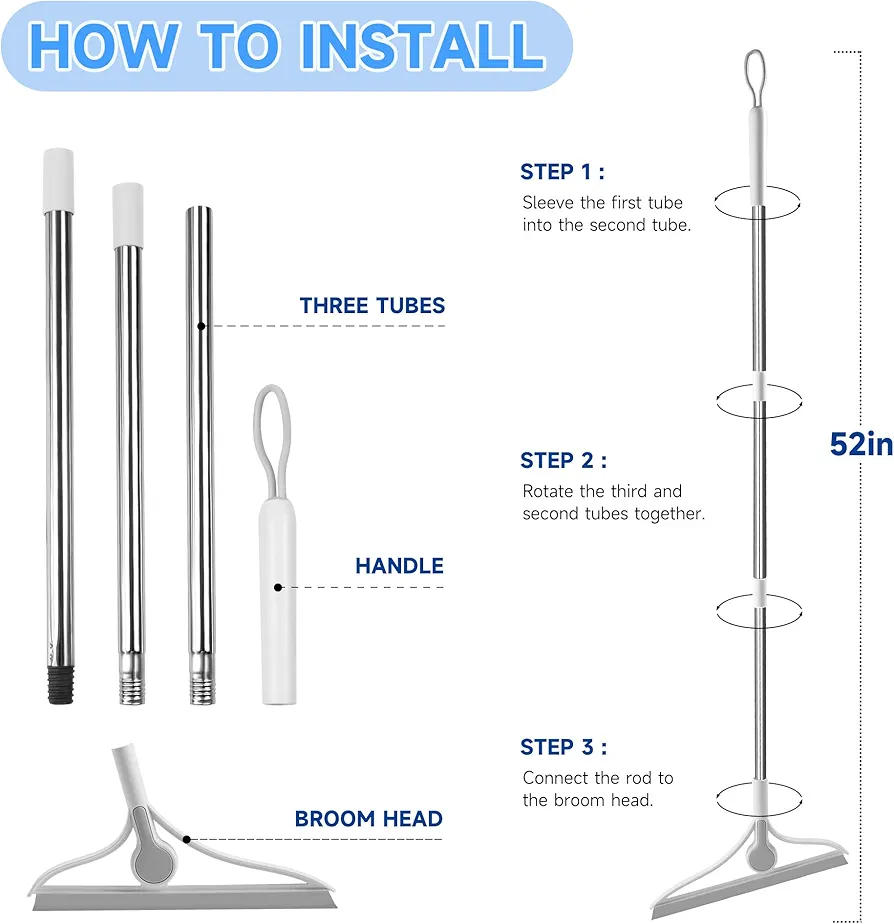 HOW TO INSTALL

THREE TUBES

HANDLE

BROOM HEAD

STEP 1 :
Sleeve the first tube into the second tube.

STEP 2 :
Rotate the third and second tubes together.

STEP 3 :
Connect the rod to the broom head.

52in