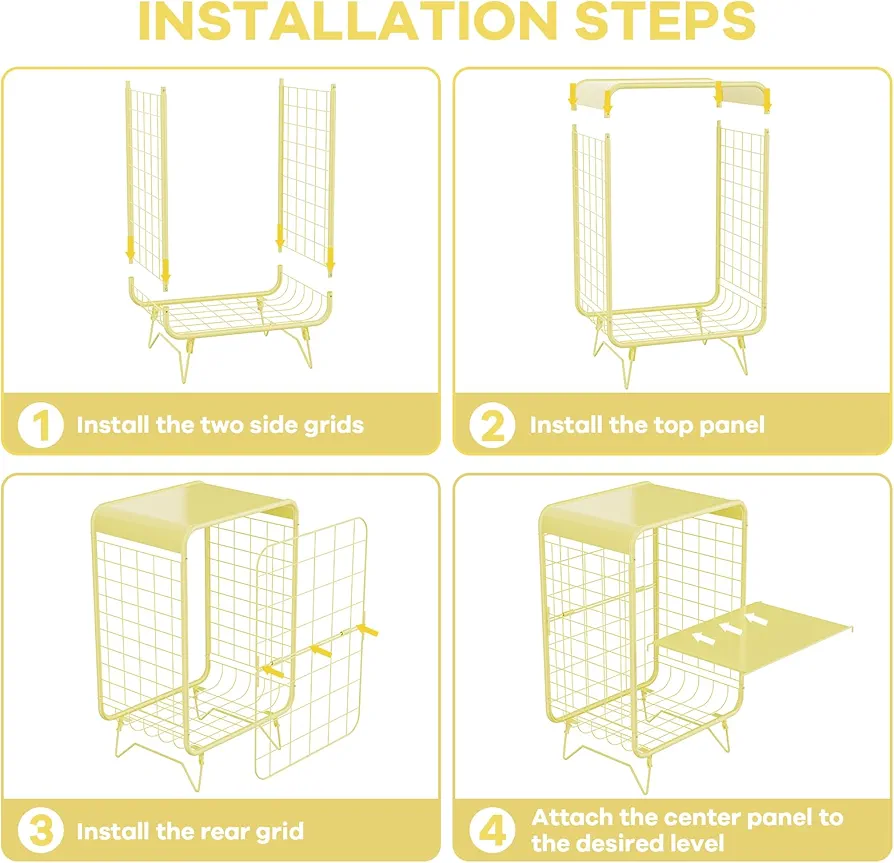 INSTALLATION STEPS

1 Install the two side grids

2 Install the top panel

3 Install the rear grid

4 Attach the center panel to the desired level