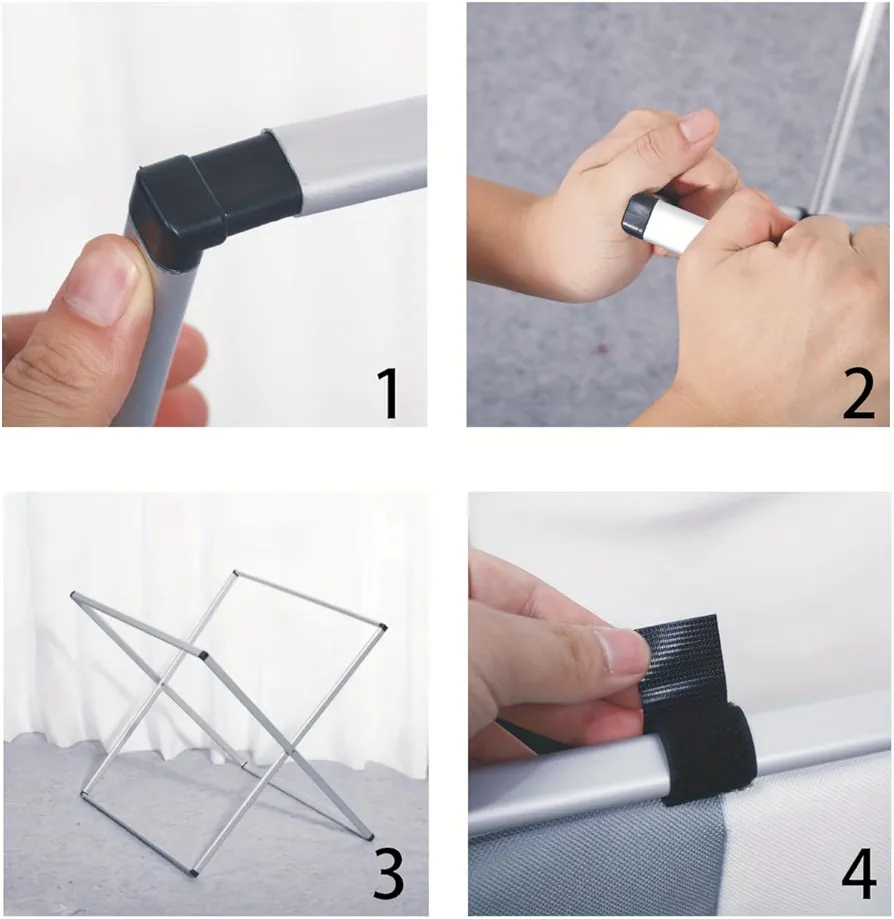 1

2

3

4