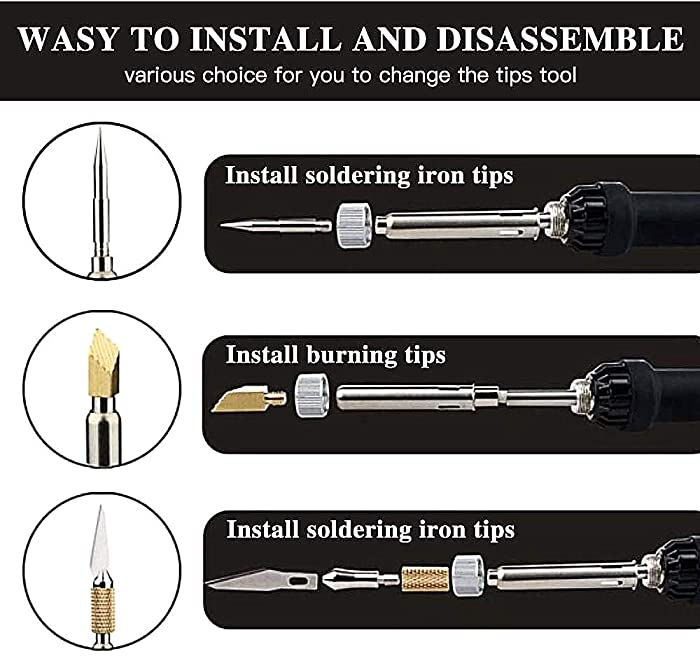 WASY TO INSTALL AND DISASSEMBLE
various choice for you to change the tips tool

Install soldering iron tips

Install burning tips

Install soldering iron tips