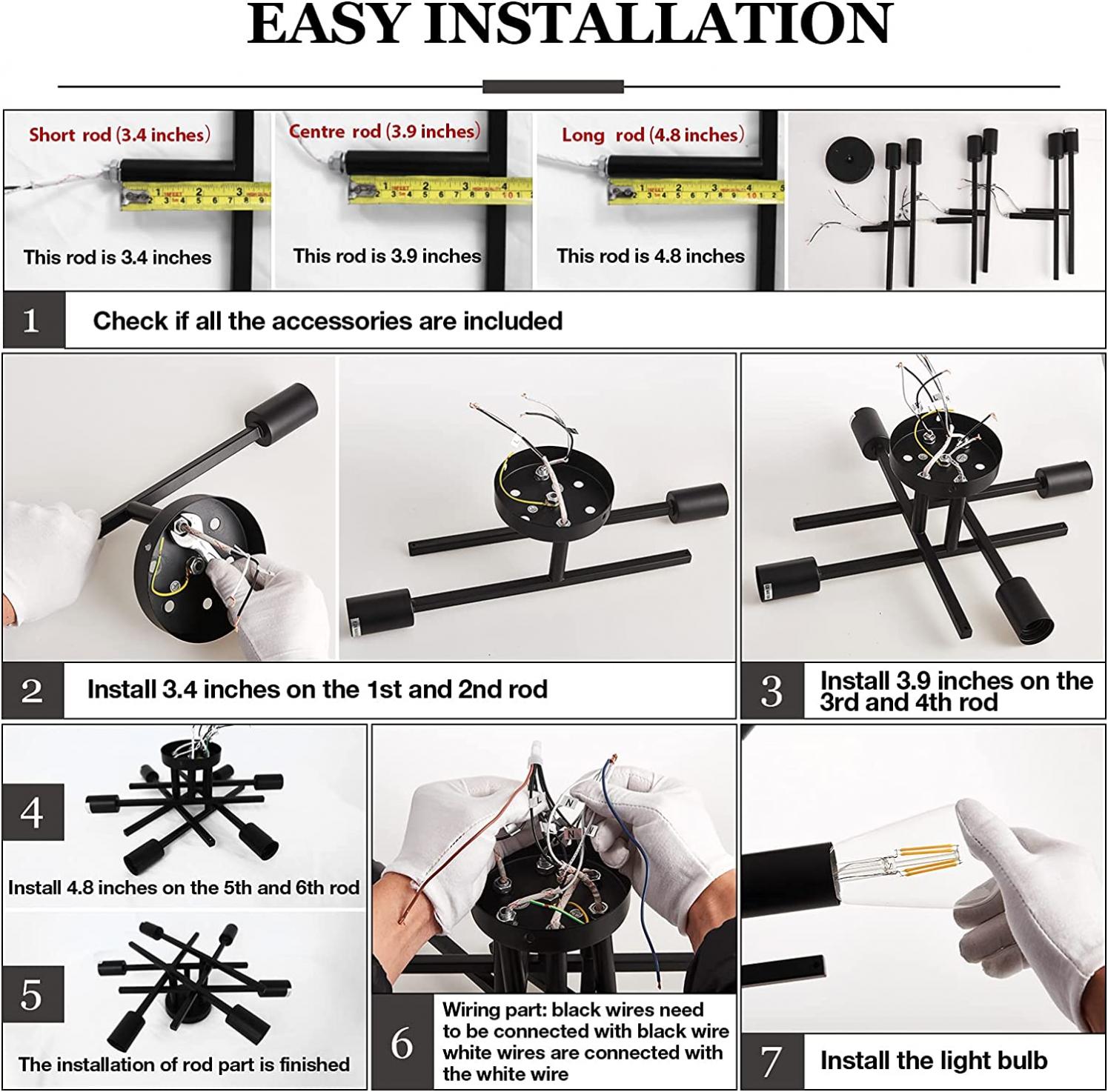 EASY INSTALLATION

Short rod (3.4 inches)

This rod is 3.4 inches

Centre rod (3.9 inches)

This rod is 3.9 inches

Long rod (4.8 inches)

This rod is 4.8 inches

1 Check if all the accessories are included

2 Install 3.4 inches on the 1st and 2nd rod

3 Install 3.9 inches on the 3rd and 4th rod

4

Install 4.8 inches on the 5th and 6th rod

5

The installation of rod part is finished

6 Wiring part: black wires need to be connected with black wire white wires are connected with the white wire

7 Install the light bulb