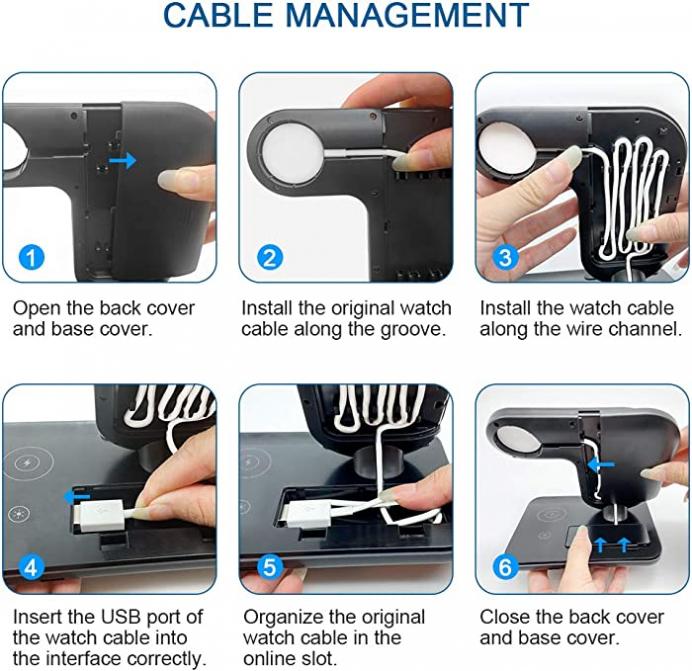 CABLE MANAGEMENT

1

Open the back cover and base cover.

2

Install the original watch cable along the groove.

3

Install the watch cable along the wire channel.

4

Insert the USB port of the watch cable into the interface correctly.

5

Organize the original watch cable in the online slot.

6

Close the back cover and base cover.