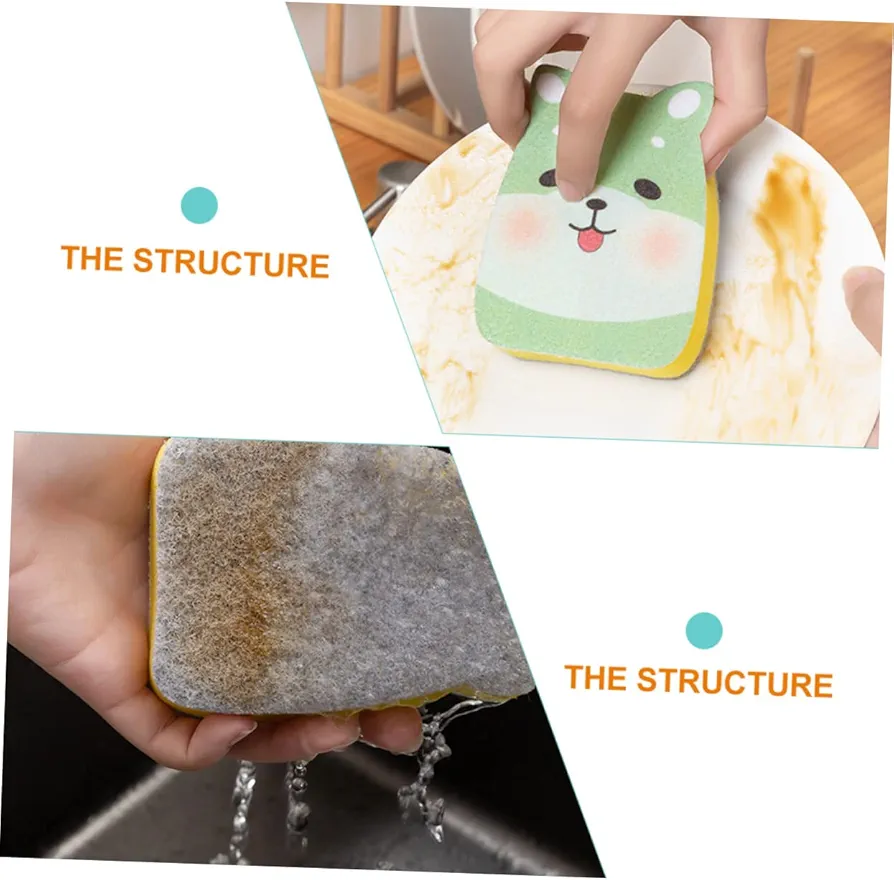 THE STRUCTURE

THE STRUCTURE