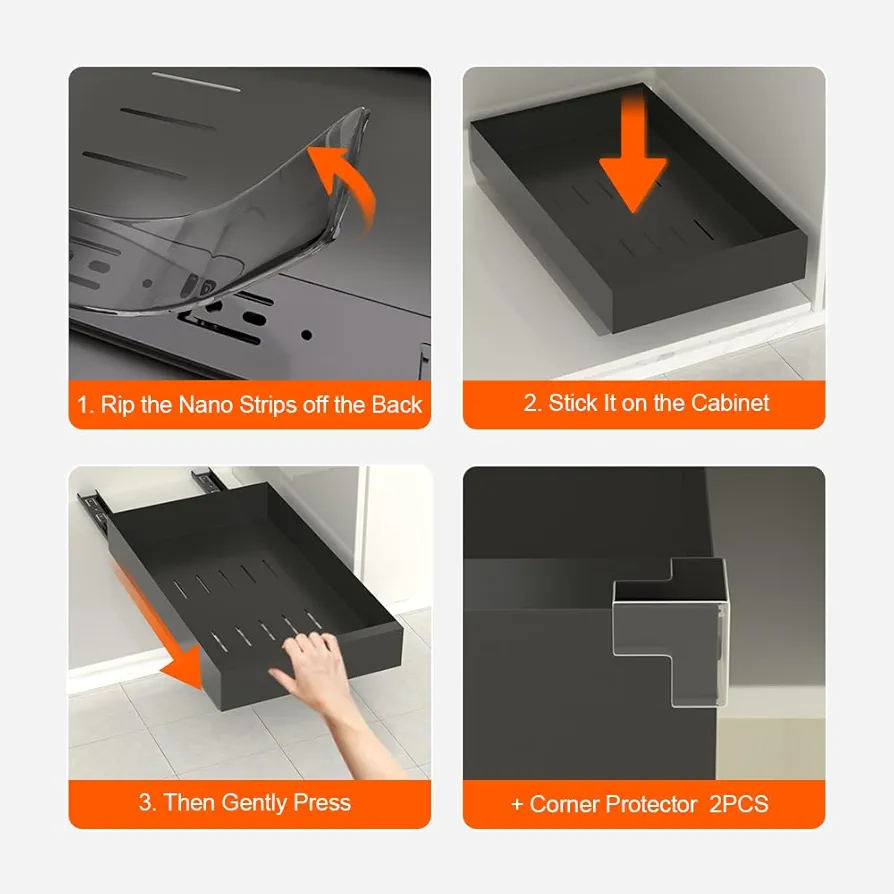 1. Rip the Nano Strips off the Back

2. Stick It on the Cabinet

3. Then Gently Press

+ Corner Protector 2PCS