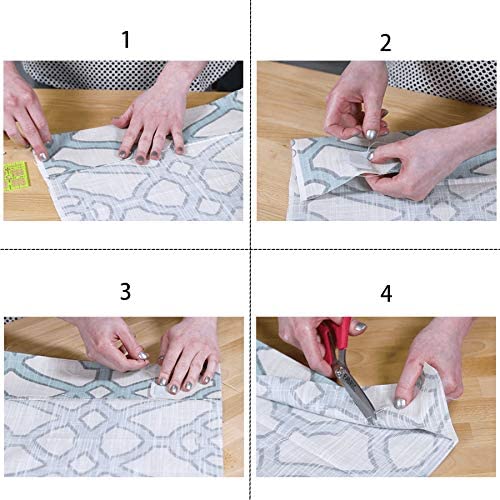 1

2

3

4