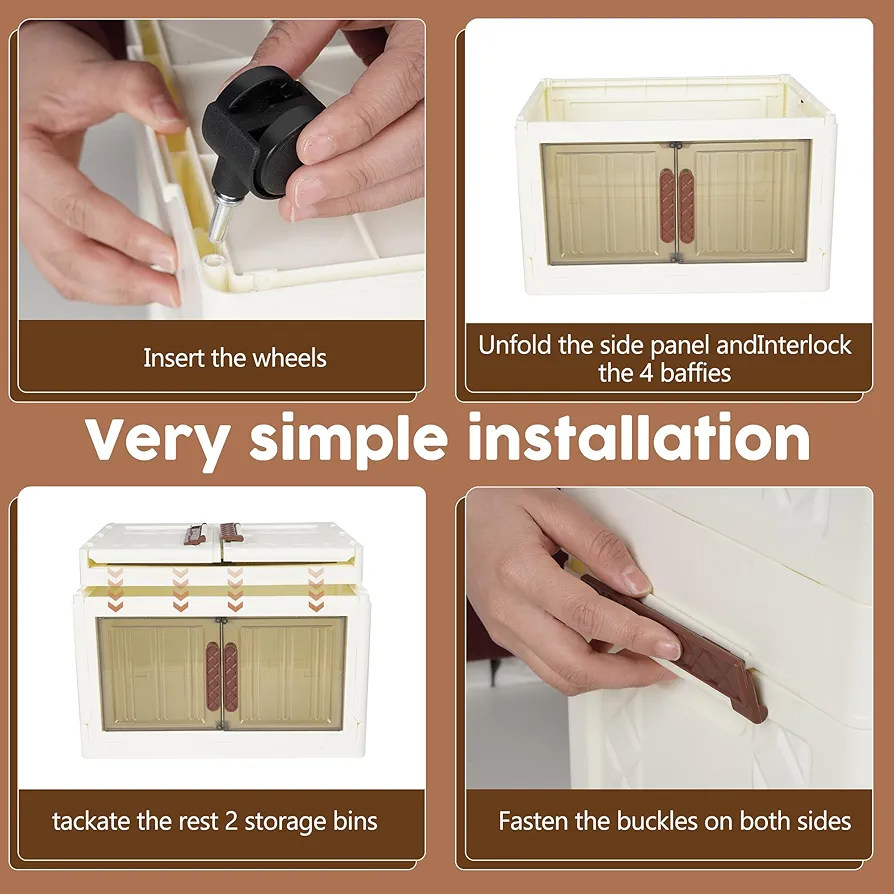 Insert the wheels

Unfold the side panel andInterlock the 4 baffies

Very simple installation

tackate the rest 2 storage bins

Fasten the buckles on both sides